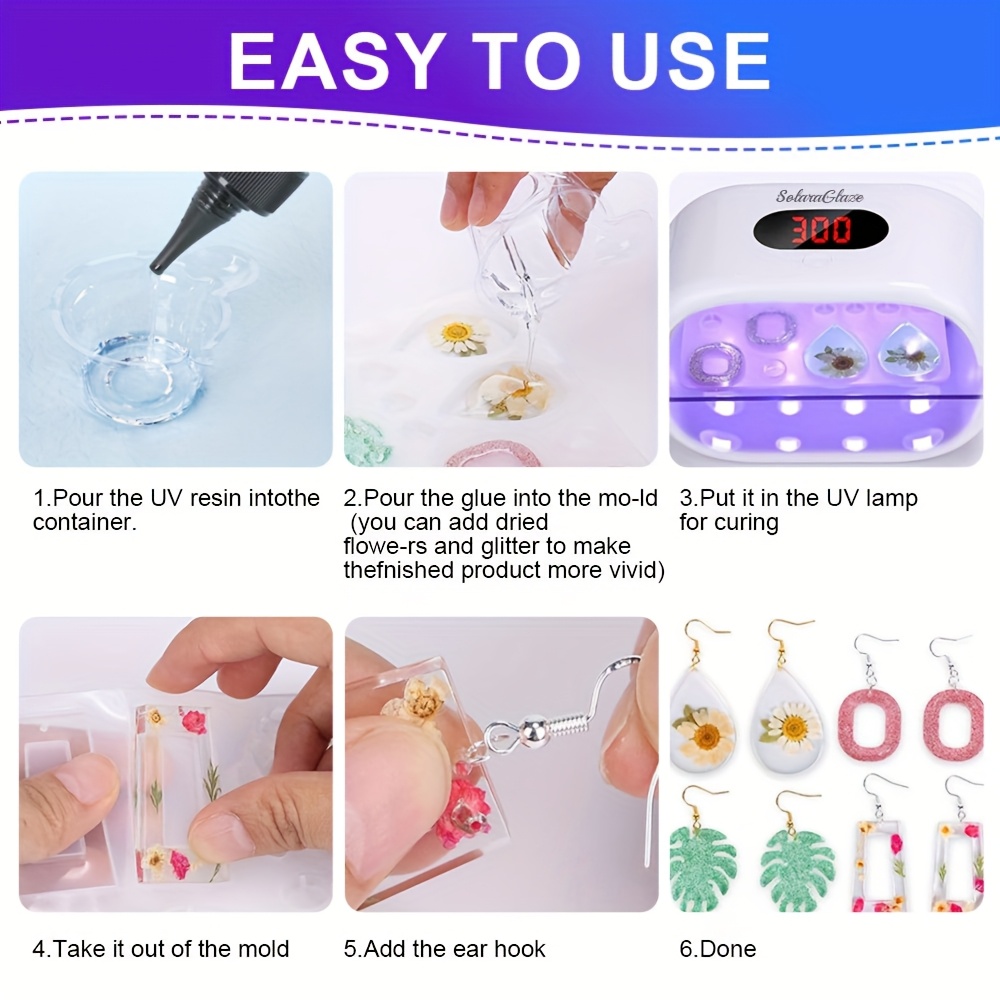 EASY TO USE

SolaraGlaze

300

1.Pour the UV resin intothe container.

2.Pour the glue into the mo-ld (you can add dried flowe-rs and glitter to make thefnished product more vivid)

3.Put it in the UV lamp for curing

4.Take it out of the mold

5.Add the ear hook

6.Done