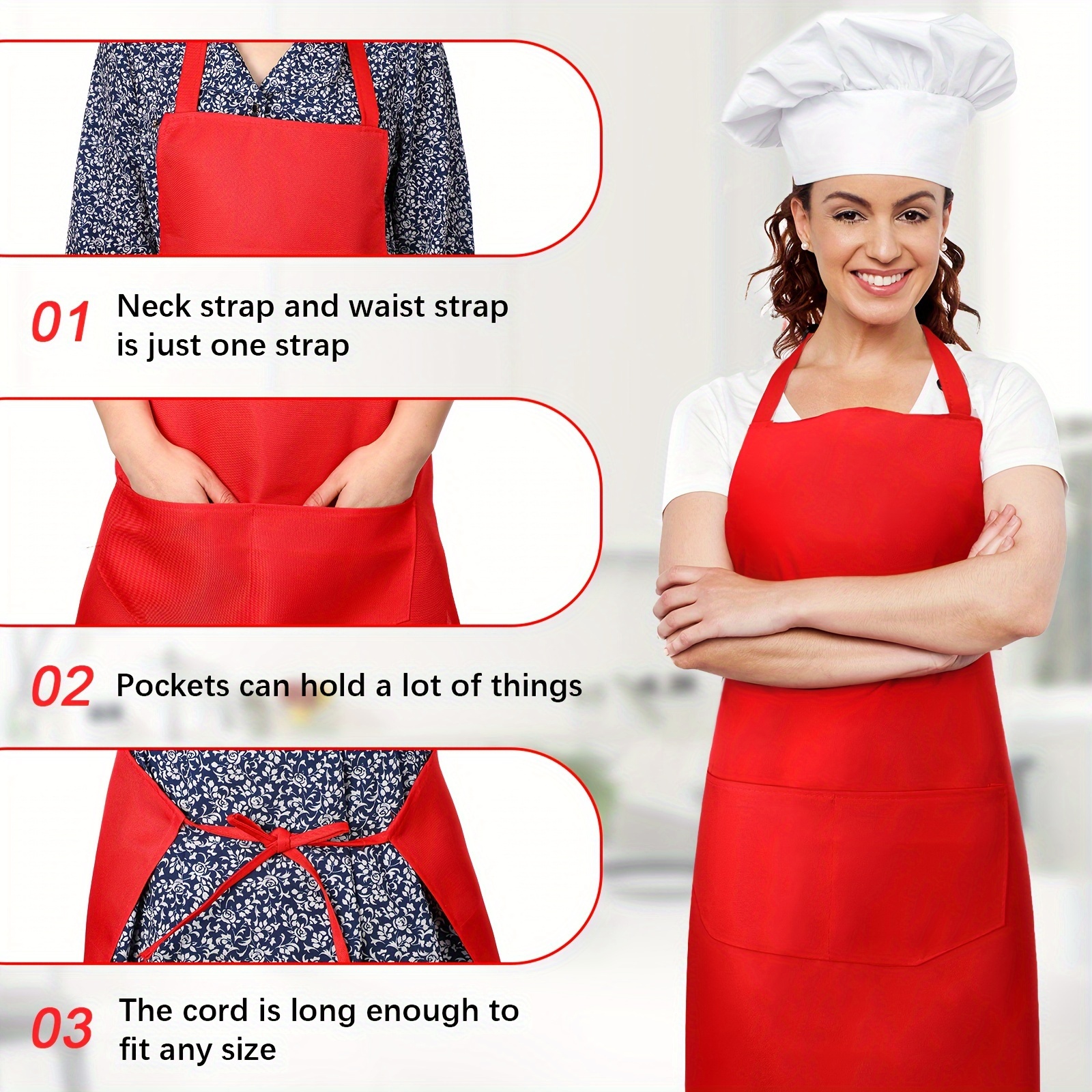 01 Neck strap and waist strap is just one strap

02 Pockets can hold a lot of things

03 The cord is long enough to fit any size