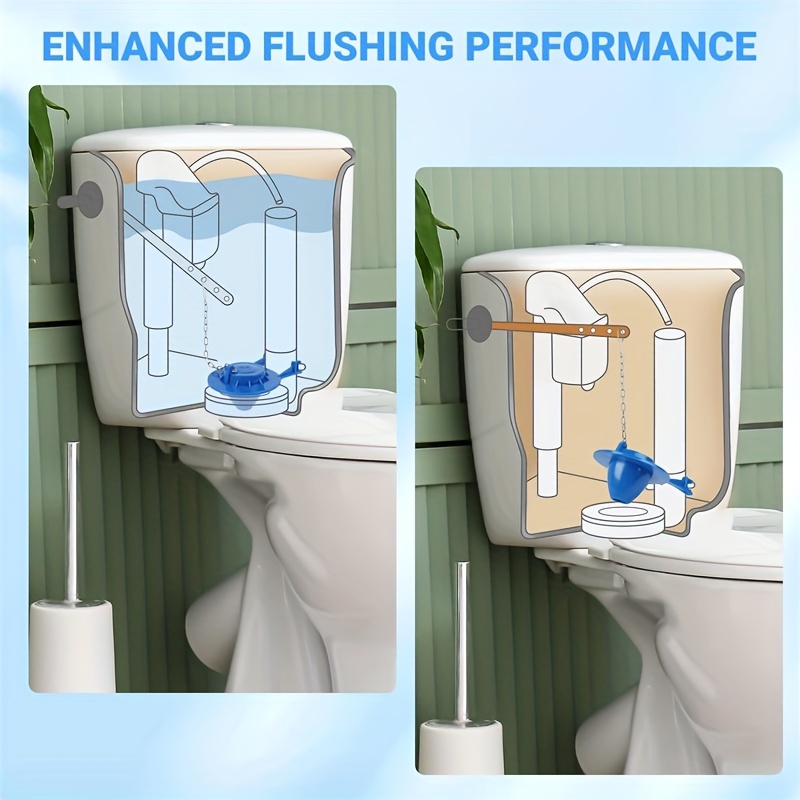 ENHANCED FLUSHING PERFORMANCE