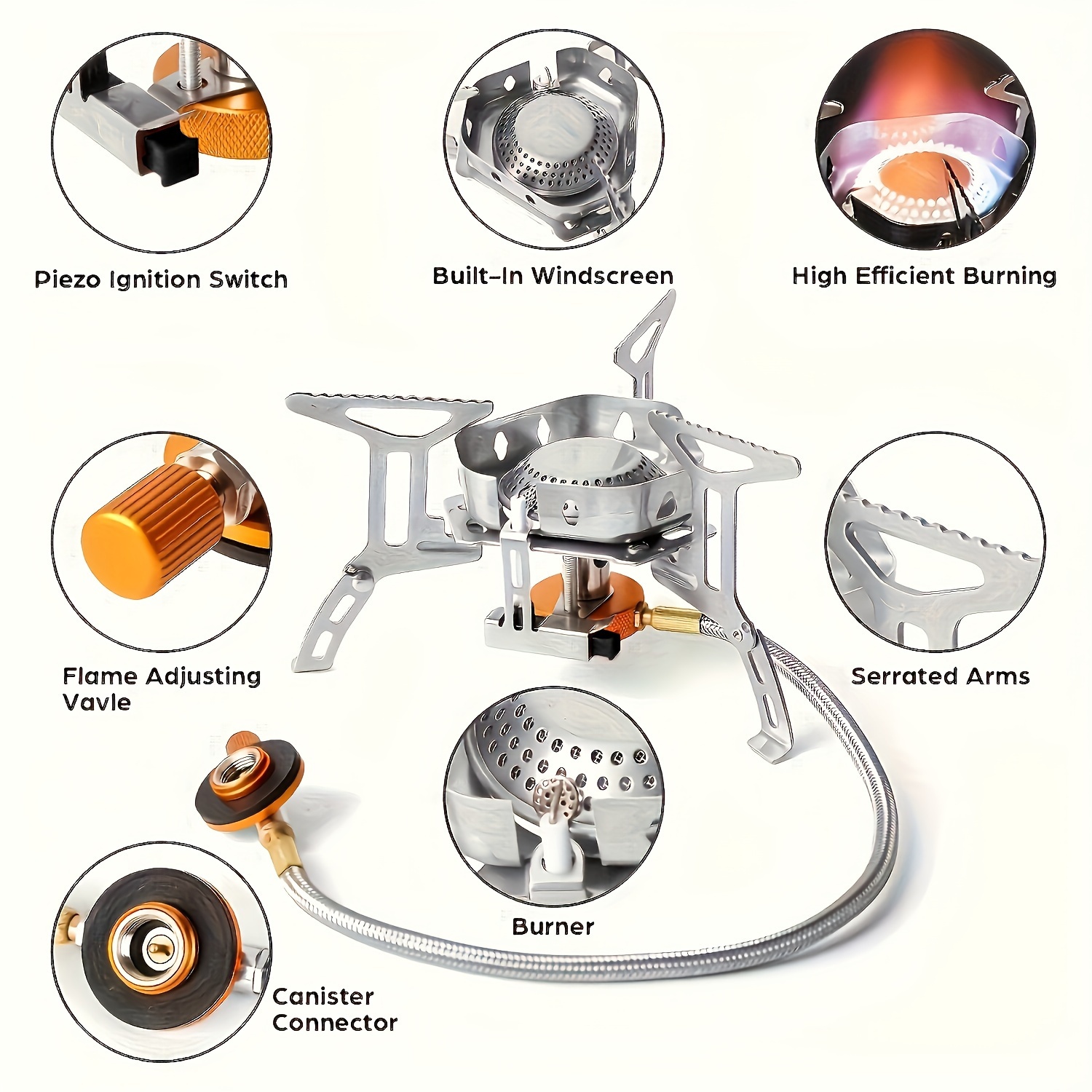 Piezo Ignition Switch

Built-In Windscreen

High Efficient Burning

Flame Adjusting Vavle

Serrated Arms

Burner

Canister Connector