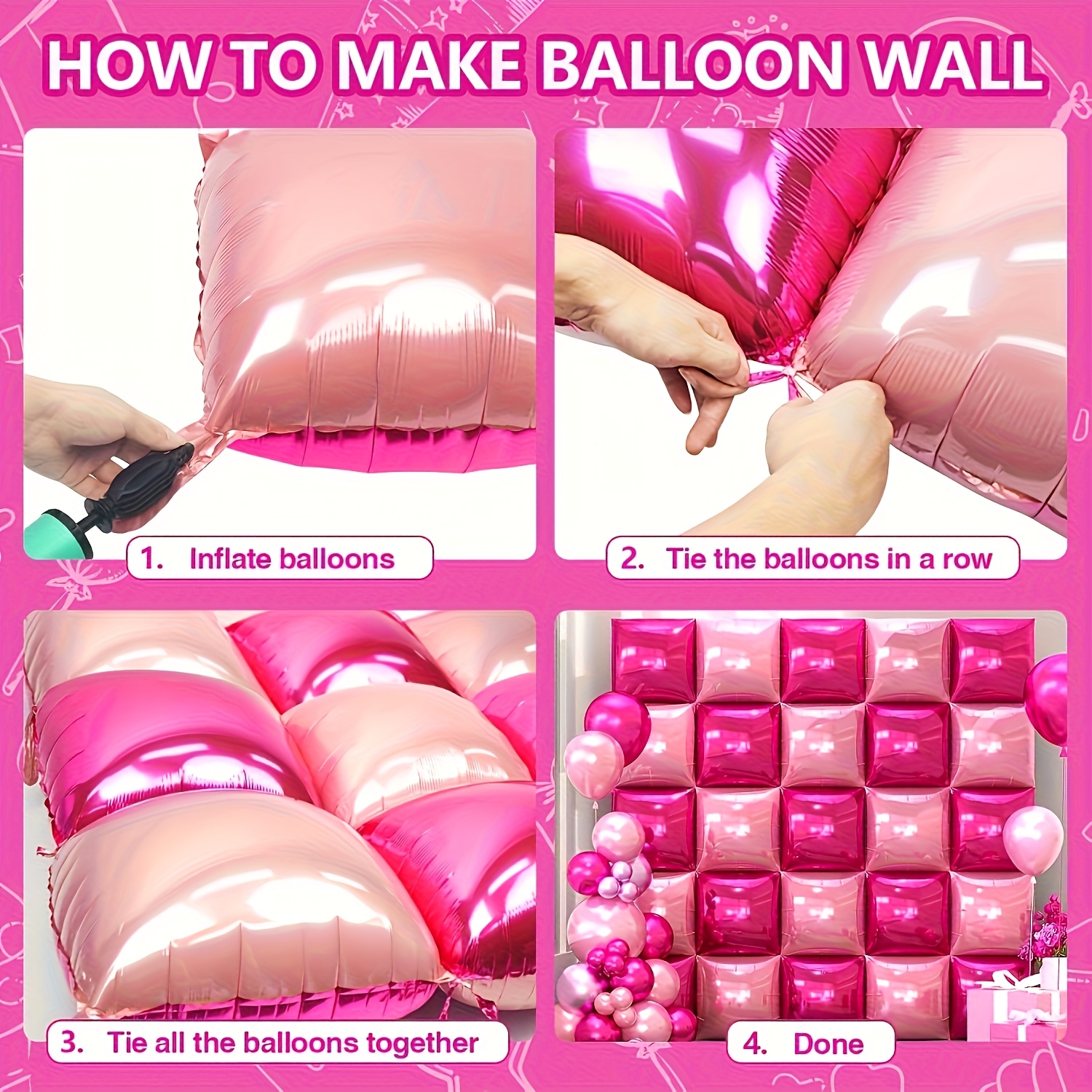 HOW TO MAKE BALLOON WALL

1. Inflate balloons

2. Tie the balloons in a row

3. Tie all the balloons together

4. Done