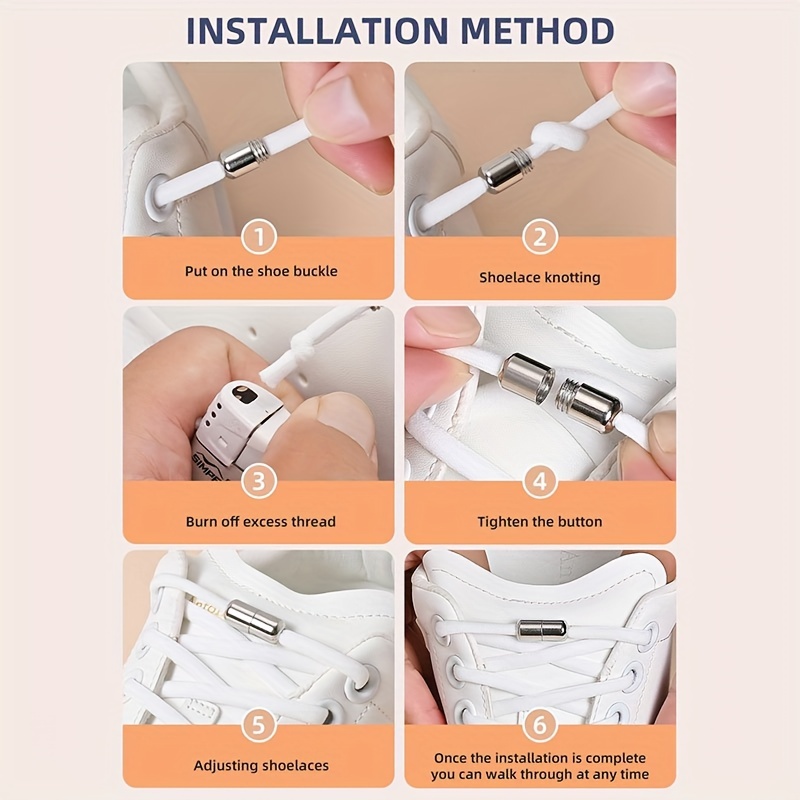 INSTALLATION METHOD

1
Put on the shoe buckle

2
Shoelace knotting

3
Burn off excess thread

4
Tighten the button

5
Adjusting shoelaces

6
Once the installation is complete you can walk through at any time