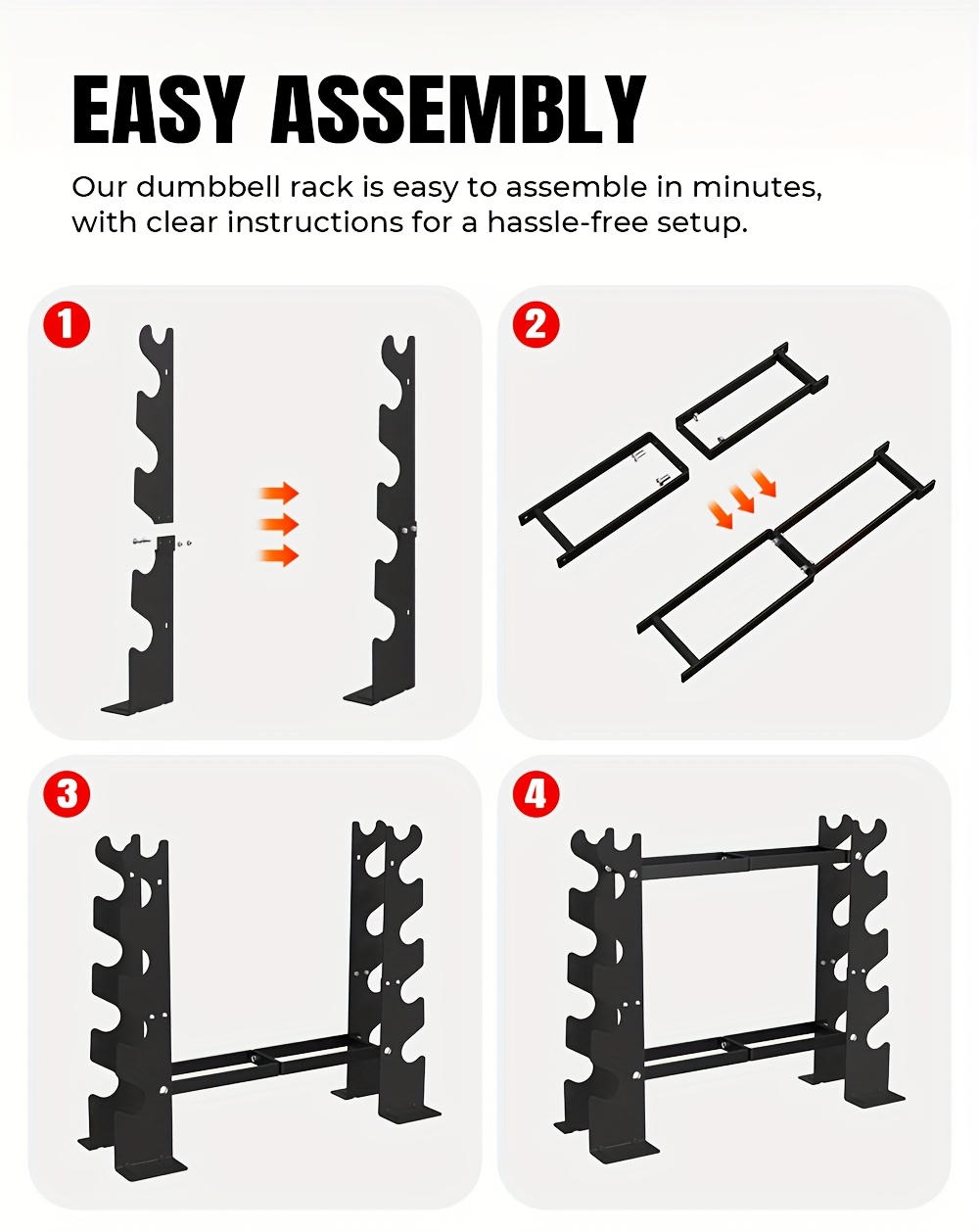 EASY ASSEMBLY

Our dumbbell rack is easy to assemble in minutes, with clear instructions for a hassle-free setup.

1

2

3

4