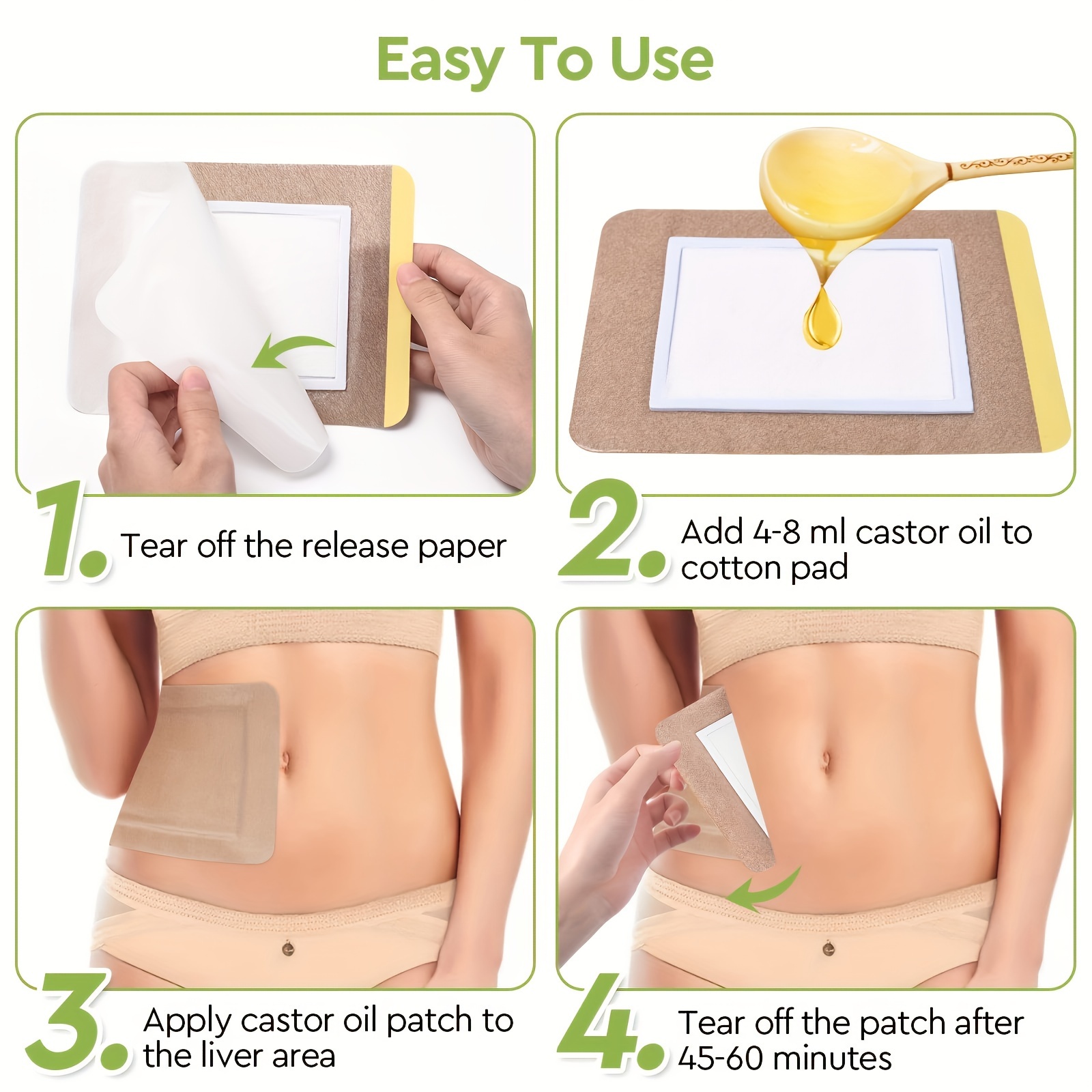 Easy To Use

1. Tear off the release paper

2. Add 4-8 ml castor oil to cotton pad

3. Apply castor oil patch to the liver area

4. Tear off the patch after 45-60 minutes