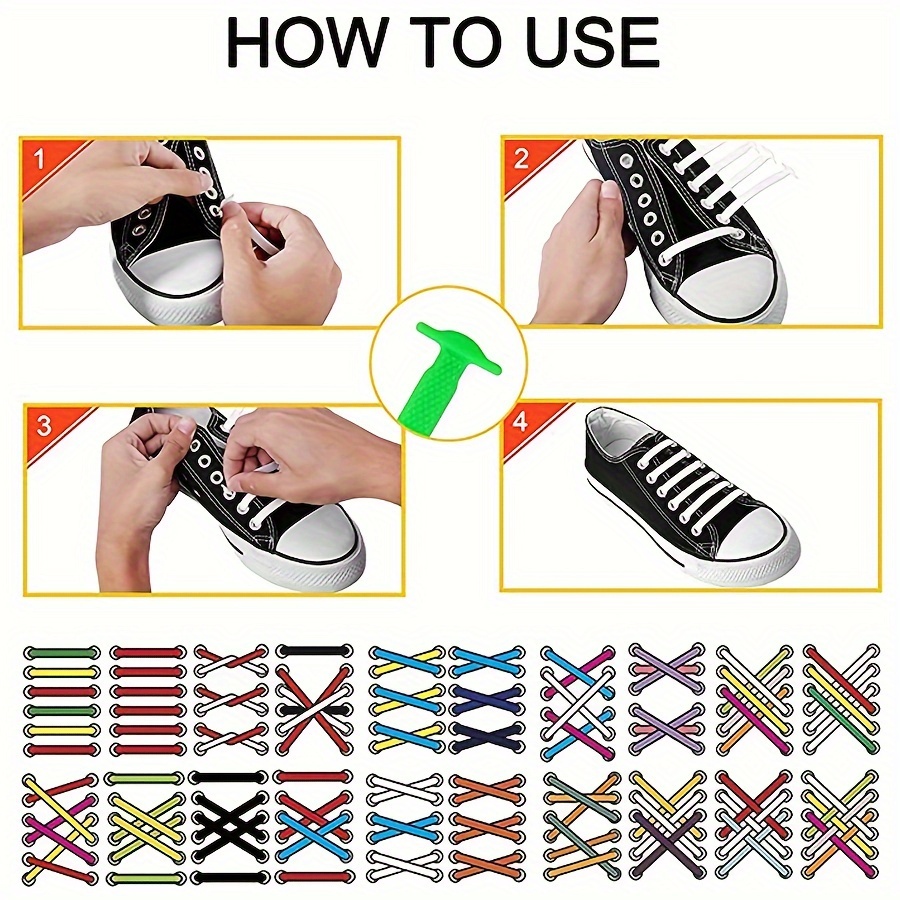 HOW TO USE

1

2

3

4