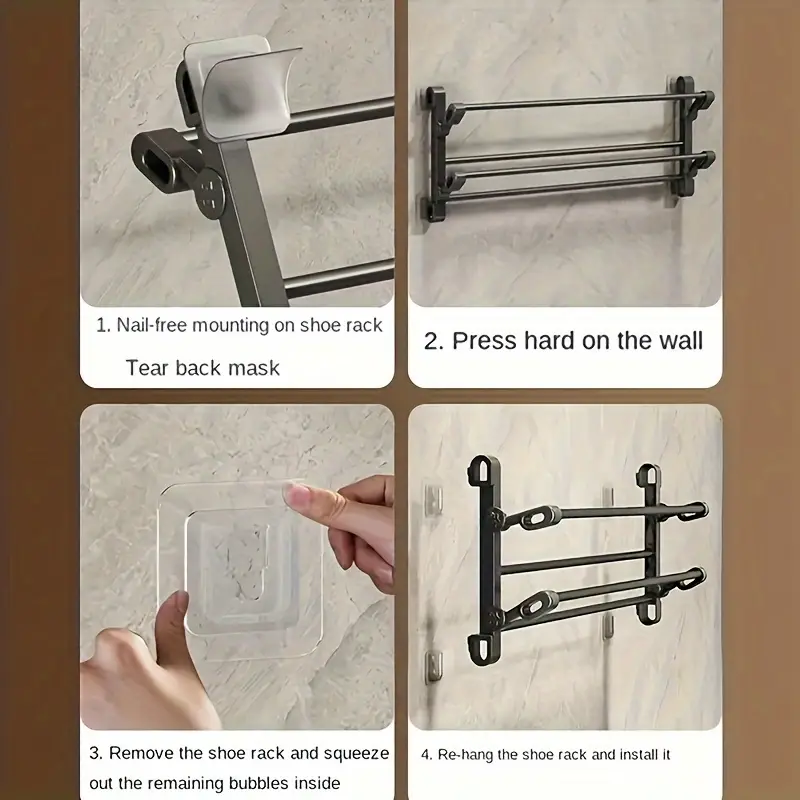 1. Nail-free mounting on shoe rack

Tear back mask

2. Press hard on the wall

3. Remove the shoe rack and squeeze out the remaining bubbles inside

4. Re-hang the shoe rack and install it