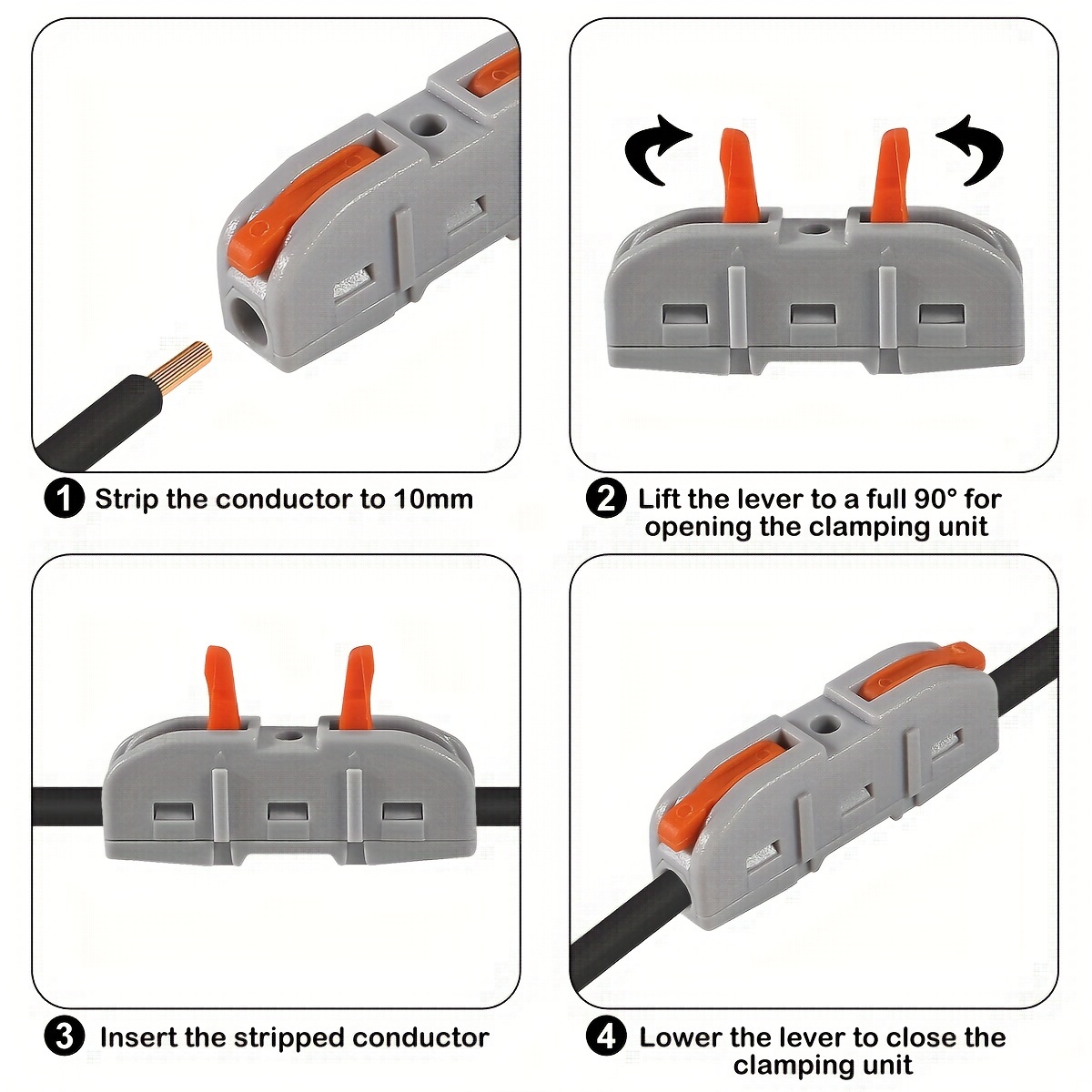 1 Strip the conductor to 10mm

2 Lift the lever to a full 90° for opening the clamping unit

3 Insert the stripped conductor

4 Lower the lever to close the clamping unit