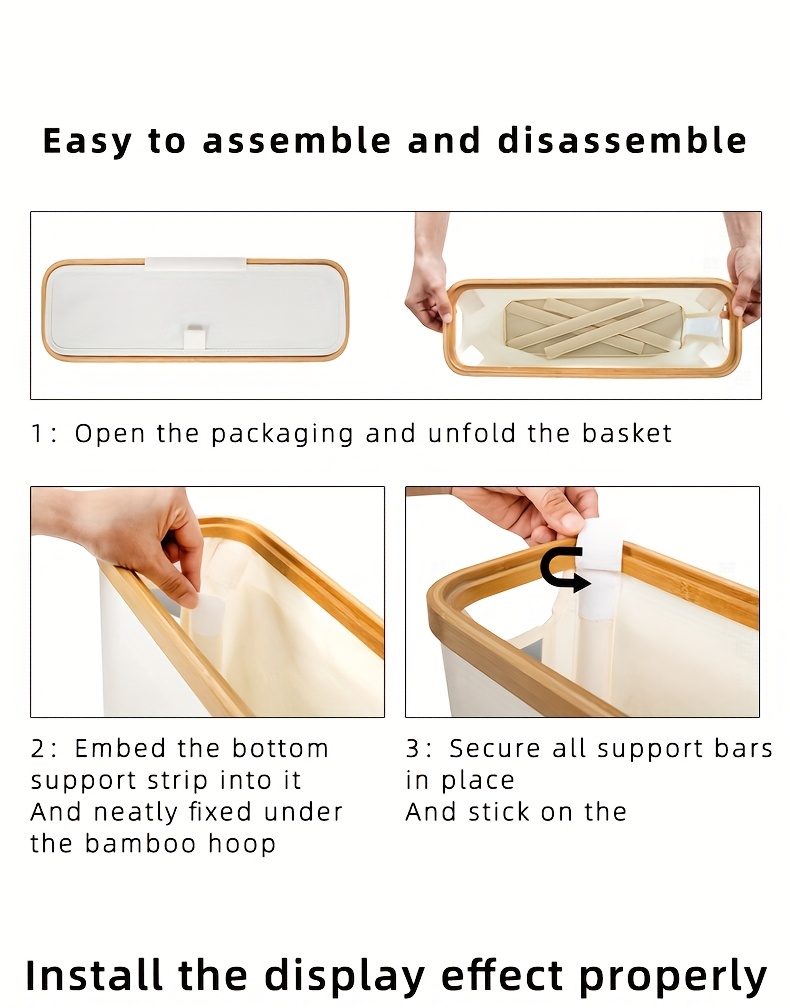 Easy to assemble and disassemble

1: Open the packaging and unfold the basket

2: Embed the bottom support strip into it And neatly fixed under the bamboo hoop

3: Secure all support bars in place And stick on the

Install the display effect properly