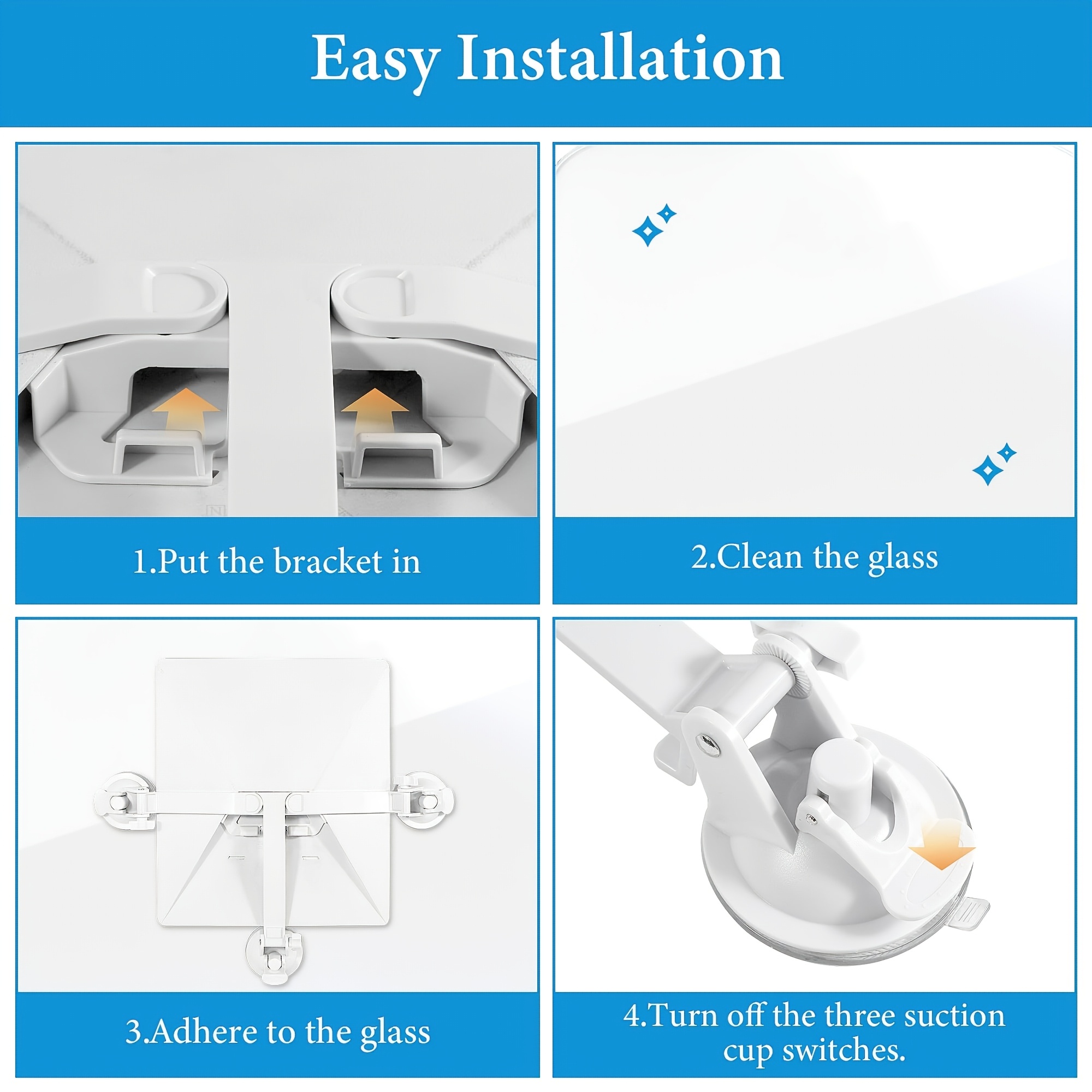 Easy Installation

1.Put the bracket in

2.Clean the glass

3.Adhere to the glass

4.Turn off the three suction cup switches.