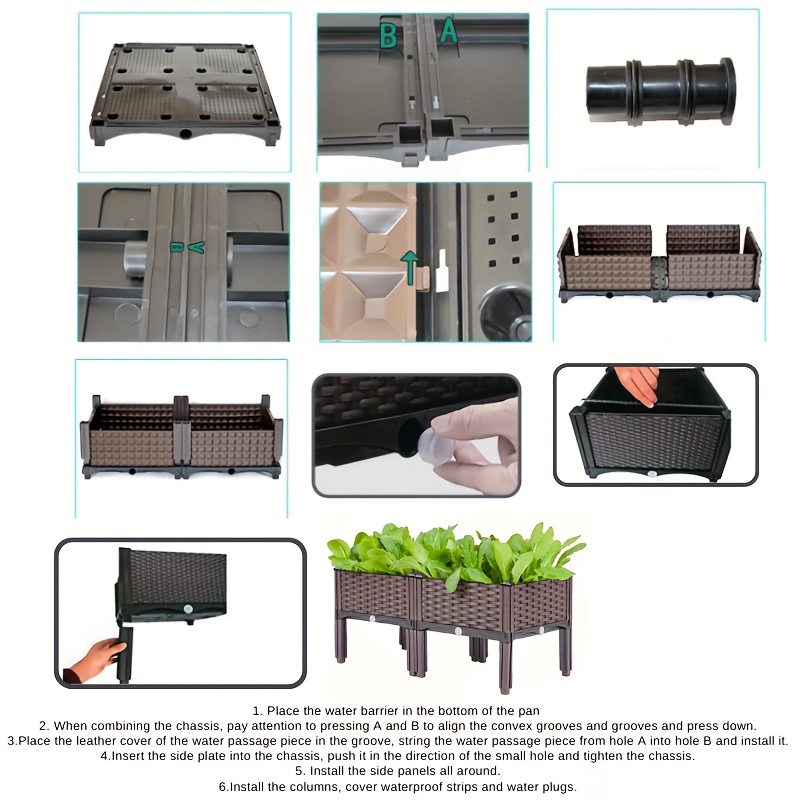 B A

B A

1. Place the water barrier in the bottom of the pan
2. When combining the chassis, pay attention to pressing A and B to align the convex grooves and grooves and press down.
3.Place the leather cover of the water passage piece in the groove, string the water passage piece from hole A into hole B and install it.
4.Insert the side plate into the chassis, push it in the direction of the small hole and tighten the chassis.
5. Install the side panels all around.
6.Install the columns, cover waterproof strips and water plugs.