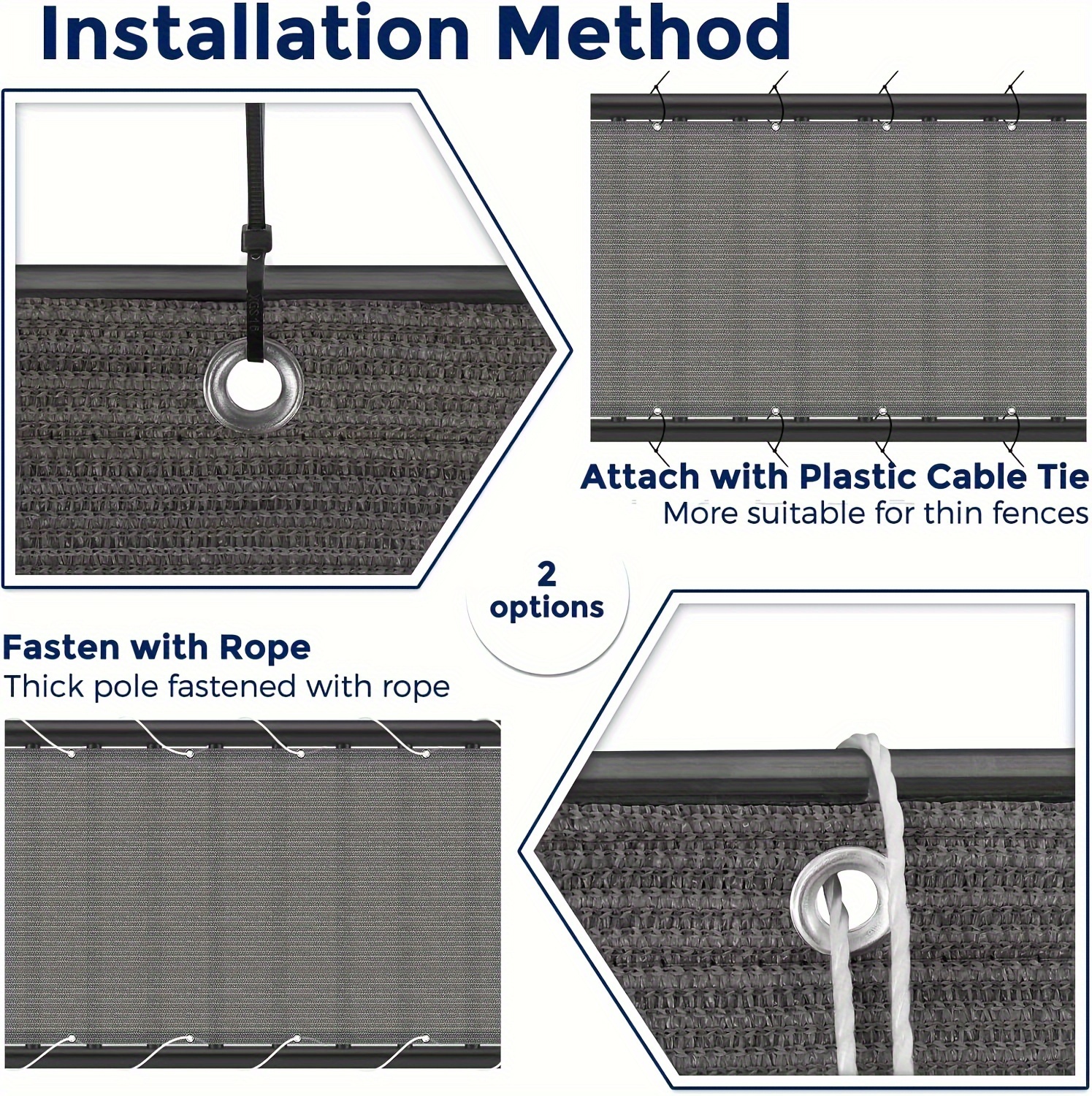 Installation Method

Attach with Plastic Cable Tie
More suitable for thin fences

2 options

Fasten with Rope
Thick pole fastened with rope