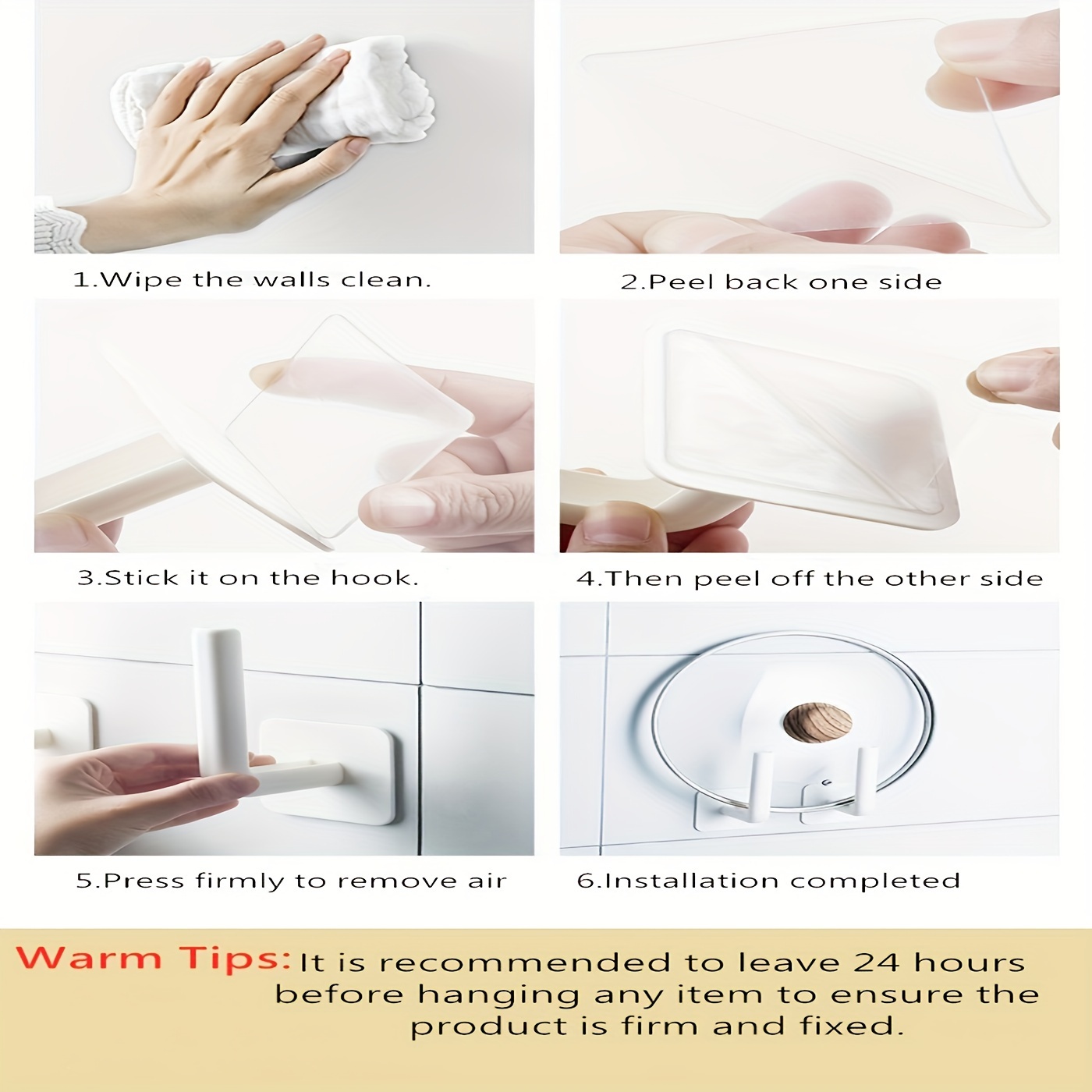 1.Wipe the walls clean.

2.Peel back one side

3.Stick it on the hook.

4.Then peel off the other side

5.Press firmly to remove air

6.Installation completed

Warm Tips: It is recommended to leave 24 hours before hanging any item to ensure the product is firm and fixed.