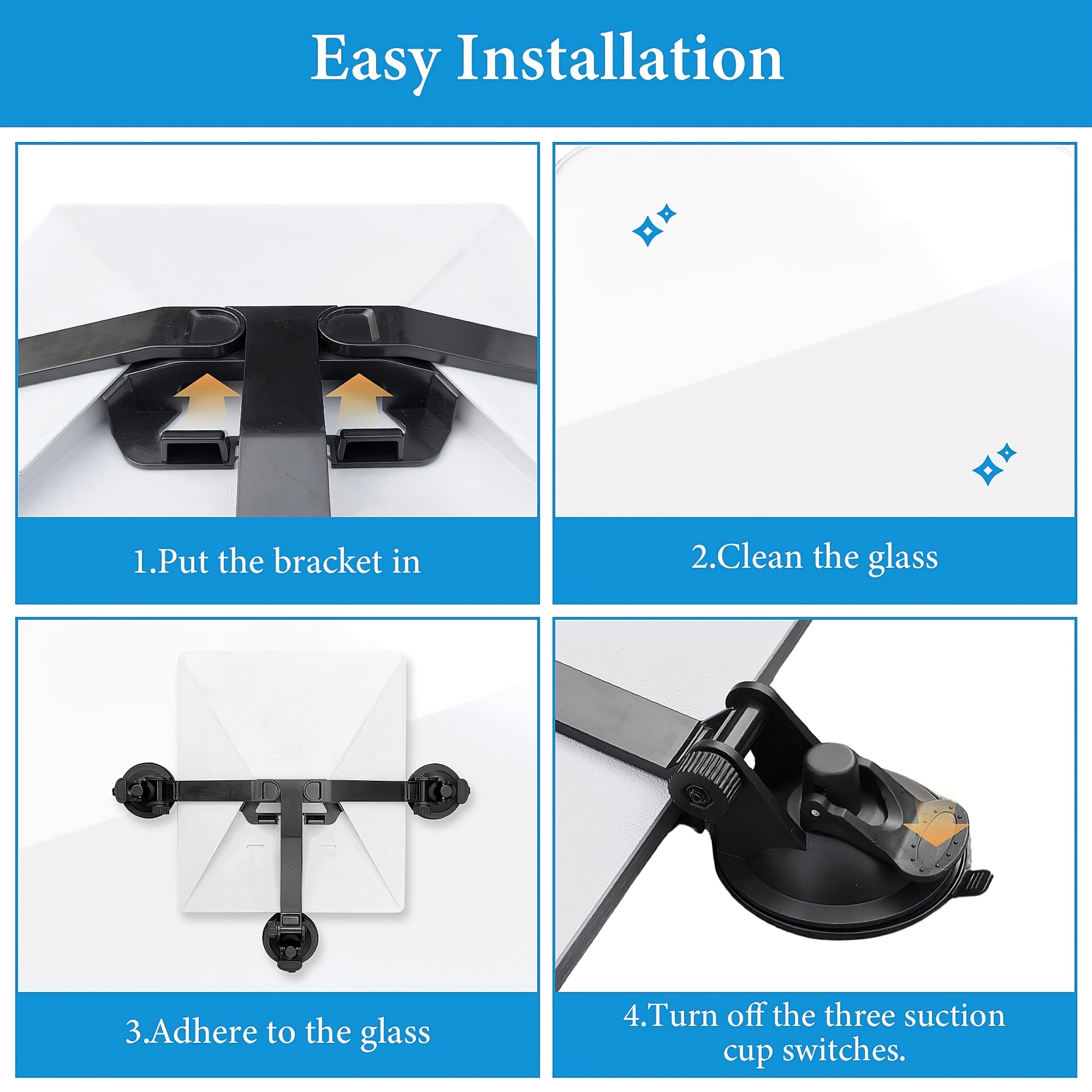 Easy Installation

1.Put the bracket in

2.Clean the glass

3.Adhere to the glass

4.Turn off the three suction cup switches.