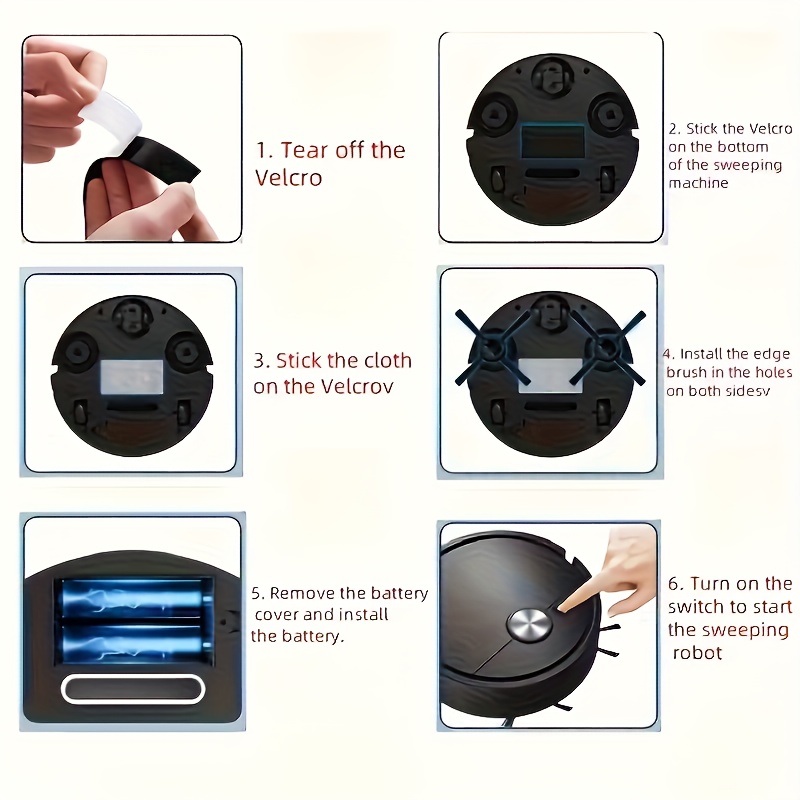 1. Tear off the Velcro

2. Stick the Velcro on the bottom of the sweeping machine

3. Stick the cloth on the Velcrov

4. Install the edge brush in the holes on both sidesv

5. Remove the battery cover and install the battery.

6. Turn on the switch to start the sweeping robot