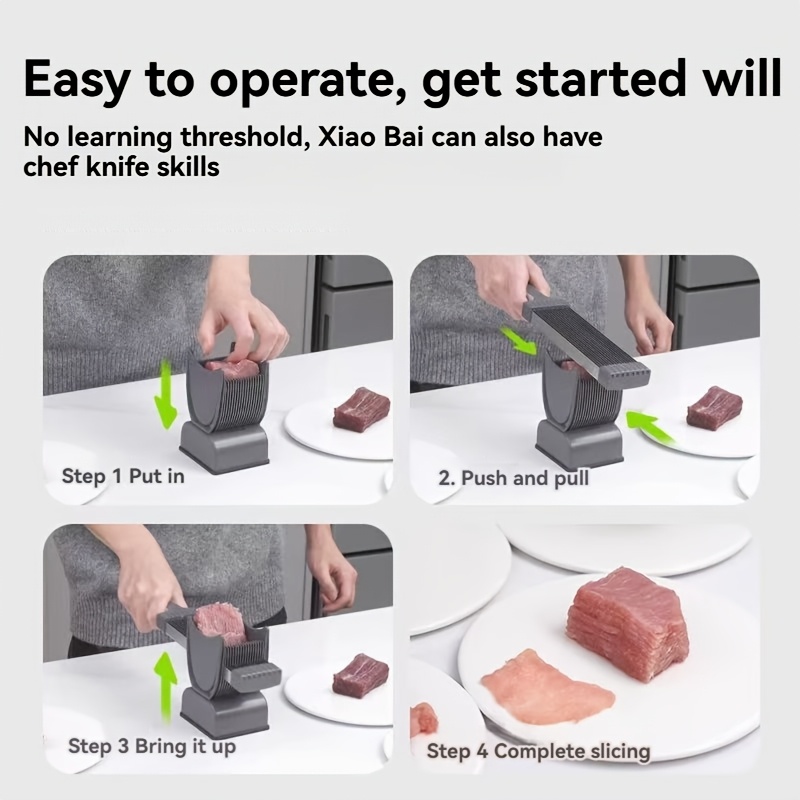 Easy to operate, get started will

No learning threshold, Xiao Bai can also have chef knife skills

Step 1 Put in

2. Push and pull

Step 3 Bring it up

Step 4 Complete slicing