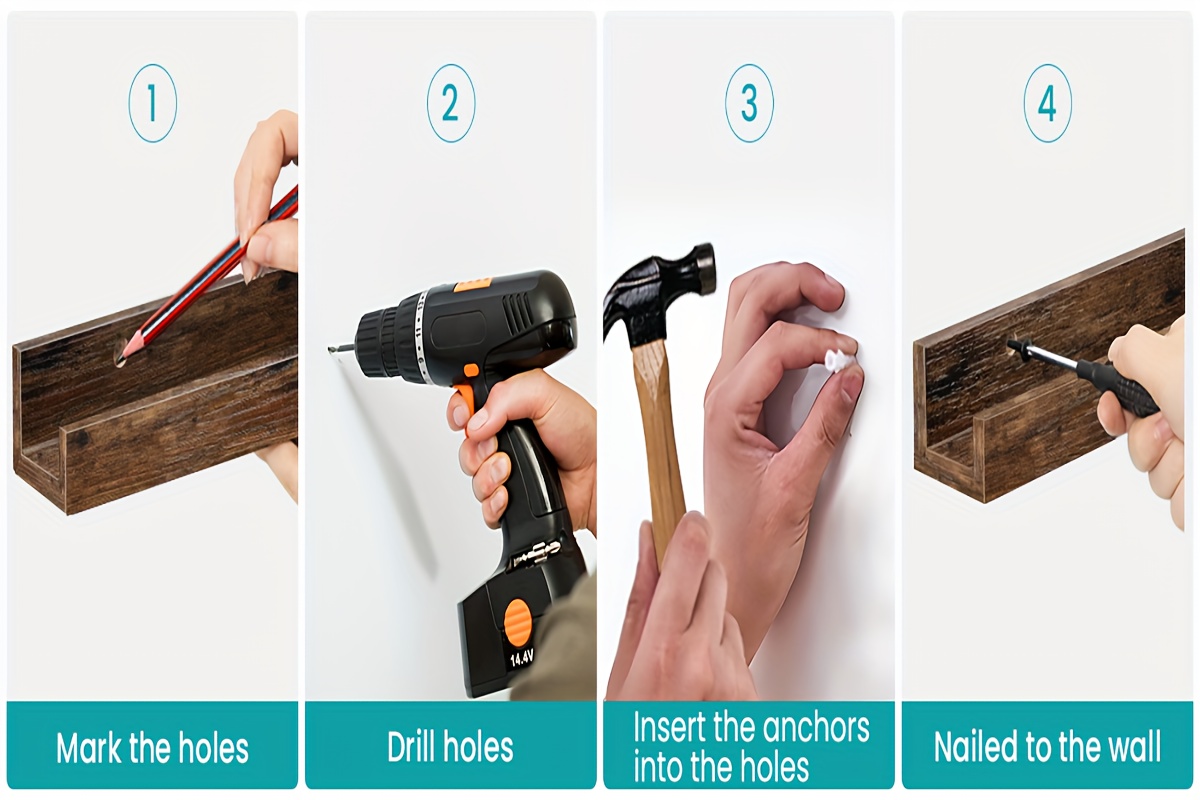 1

Mark the holes

2

14.4V

Drill holes

3

Insert the anchors into the holes

4

Nailed to the wall