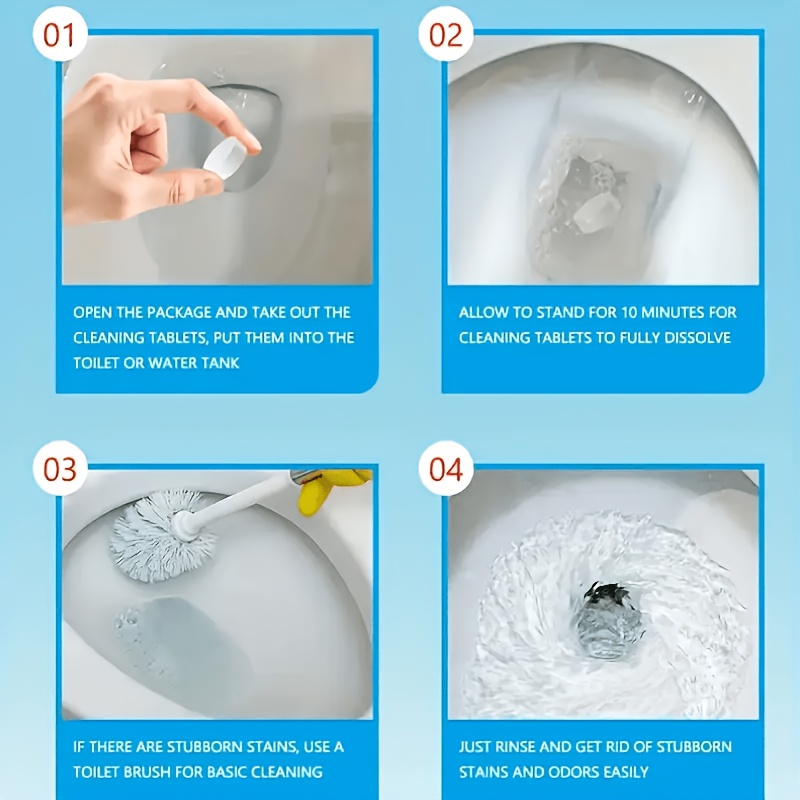 01

OPEN THE PACKAGE AND TAKE OUT THE CLEANING TABLETS, PUT THEM INTO THE TOILET OR WATER TANK

02

ALLOW TO STAND FOR 10 MINUTES FOR CLEANING TABLETS TO FULLY DISSOLVE

03

IF THERE ARE STUBBORN STAINS, USE A TOILET BRUSH FOR BASIC CLEANING

04

JUST RINSE AND GET RID OF STUBBORN STAINS AND ODORS EASILY