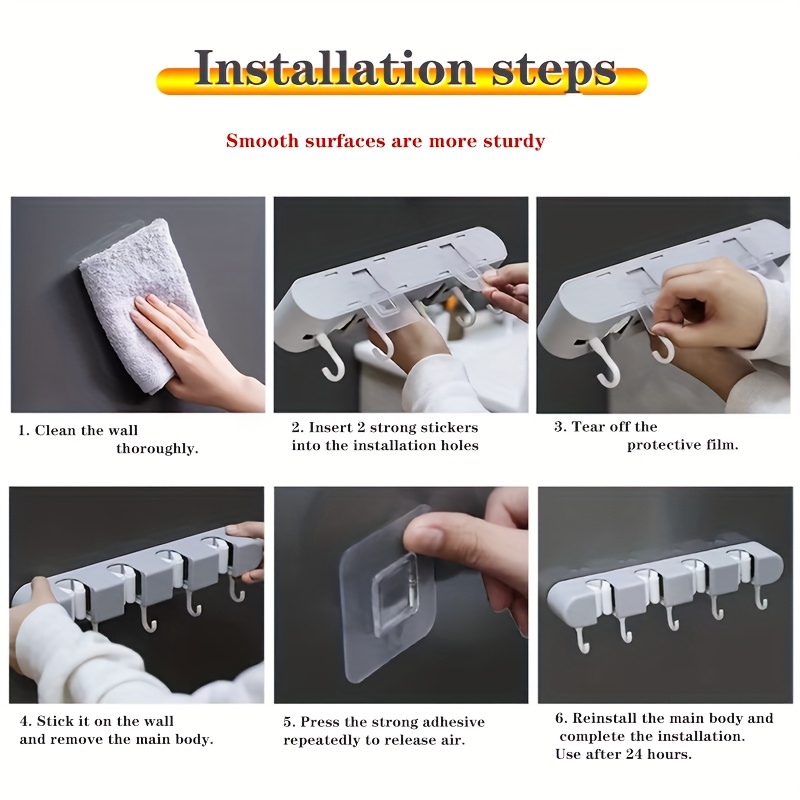 Installation steps

Smooth surfaces are more sturdy

1. Clean the wall thoroughly.

2. Insert 2 strong stickers into the installation holes

3. Tear off the protective film.

4. Stick it on the wall and remove the main body.

5. Press the strong adhesive repeatedly to release air.

6. Reinstall the main body and complete the installation. Use after 24 hours.