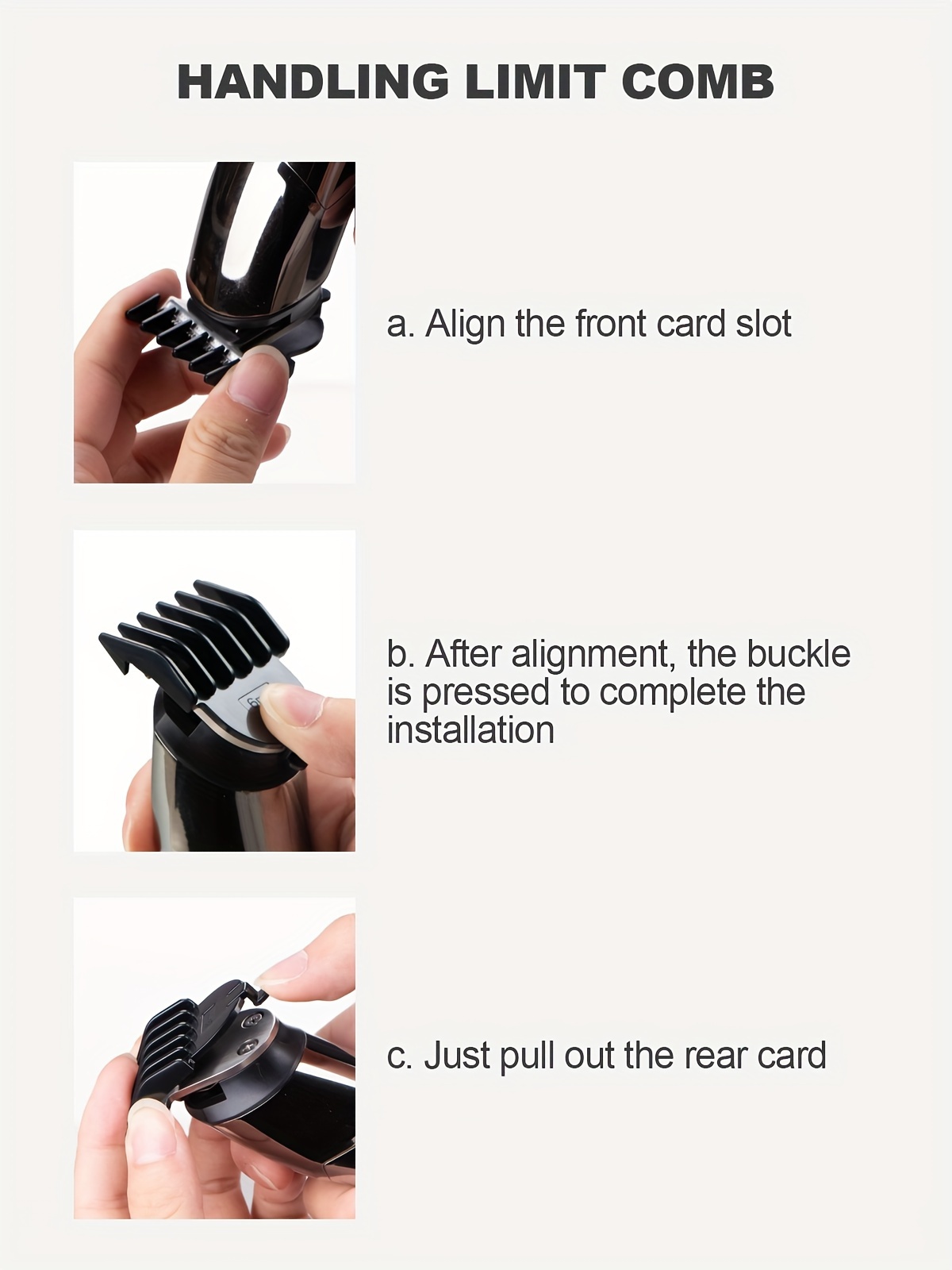 HANDLING LIMIT COMB

a. Align the front card slot

b. After alignment, the buckle is pressed to complete the installation

c. Just pull out the rear card