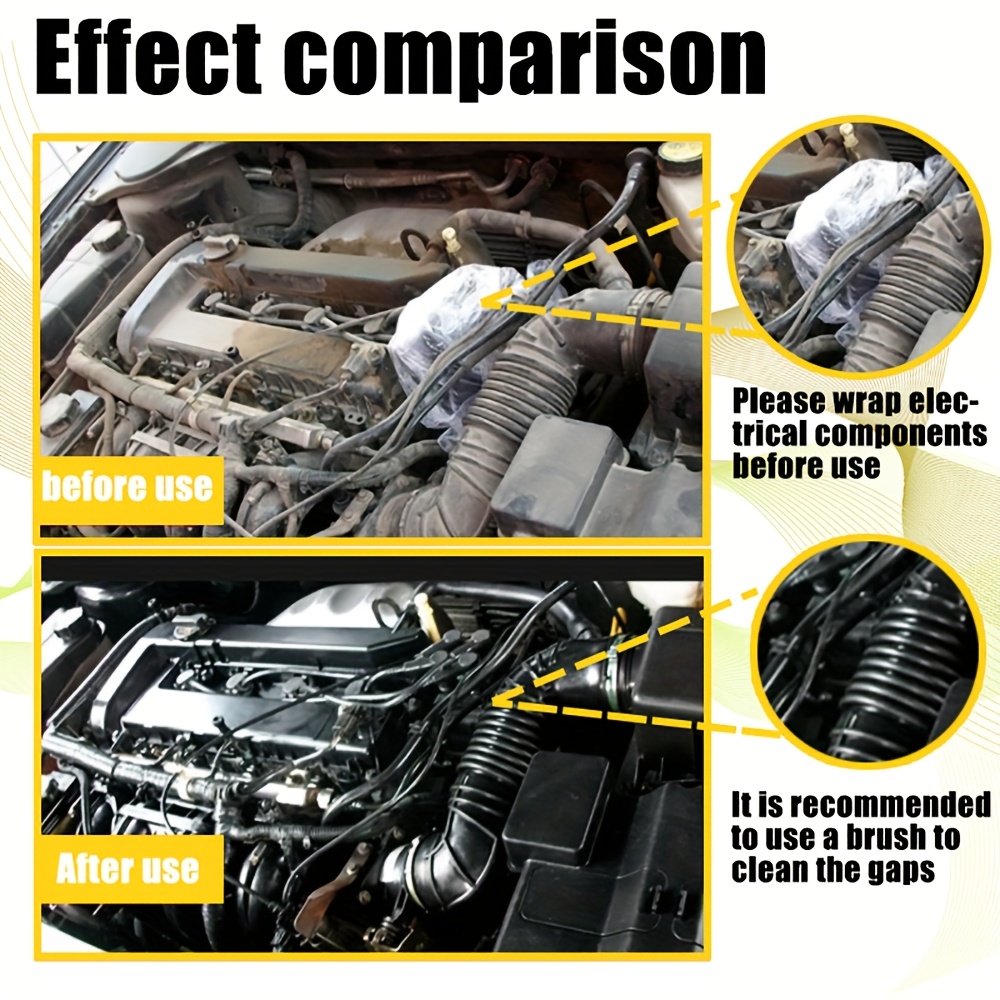 Effect comparison

before use

Please wrap electrical components before use

After use

It is recommended to use a brush to clean the gaps