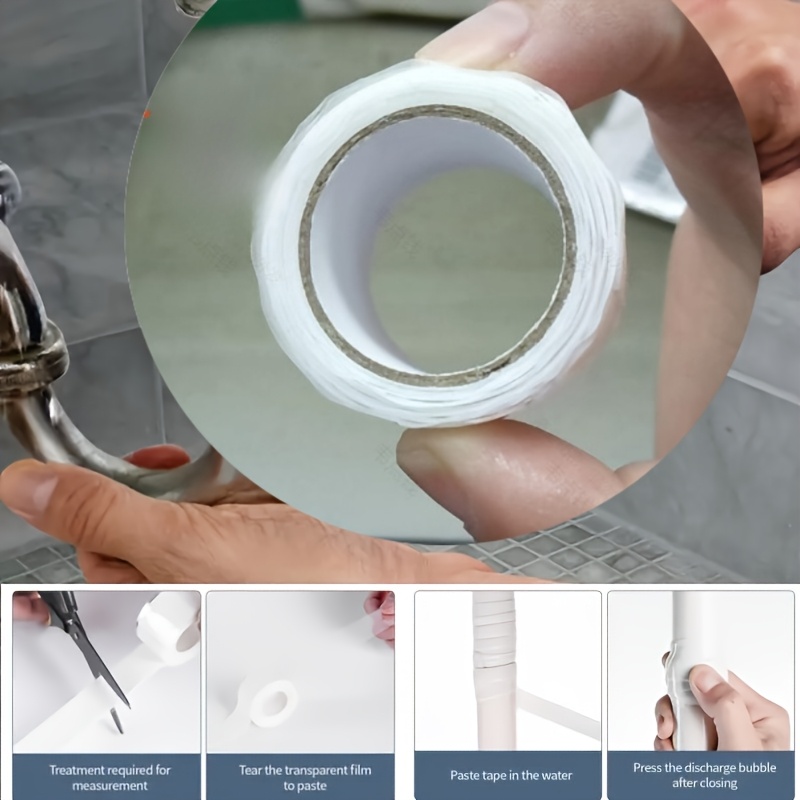 Treatment required for measurement

Tear the transparent film to paste

Paste tape in the water

Press the discharge bubble after closing