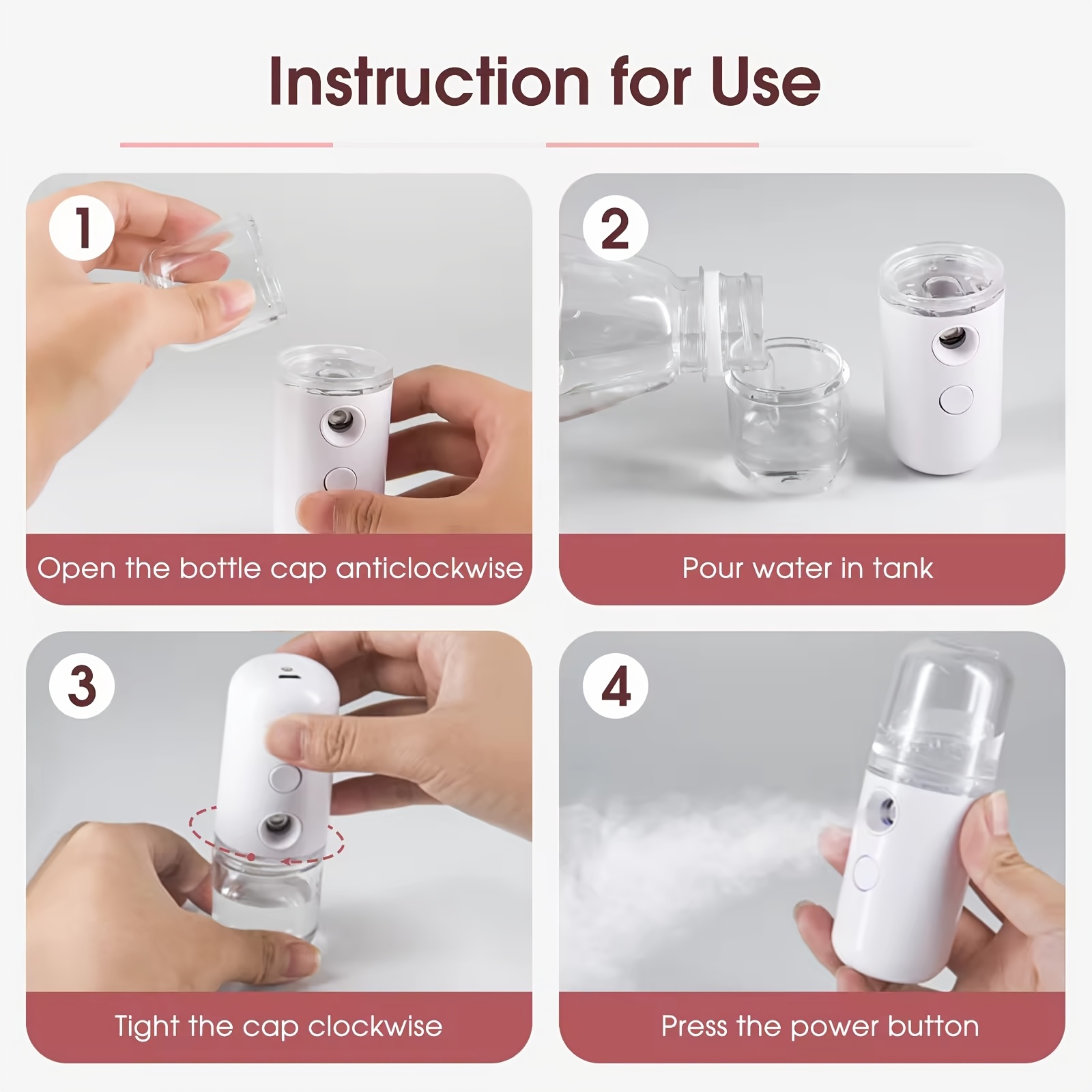 Instruction for Use

1

Open the bottle cap anticlockwise

2

Pour water in tank

3

Tight the cap clockwise

4

Press the power button