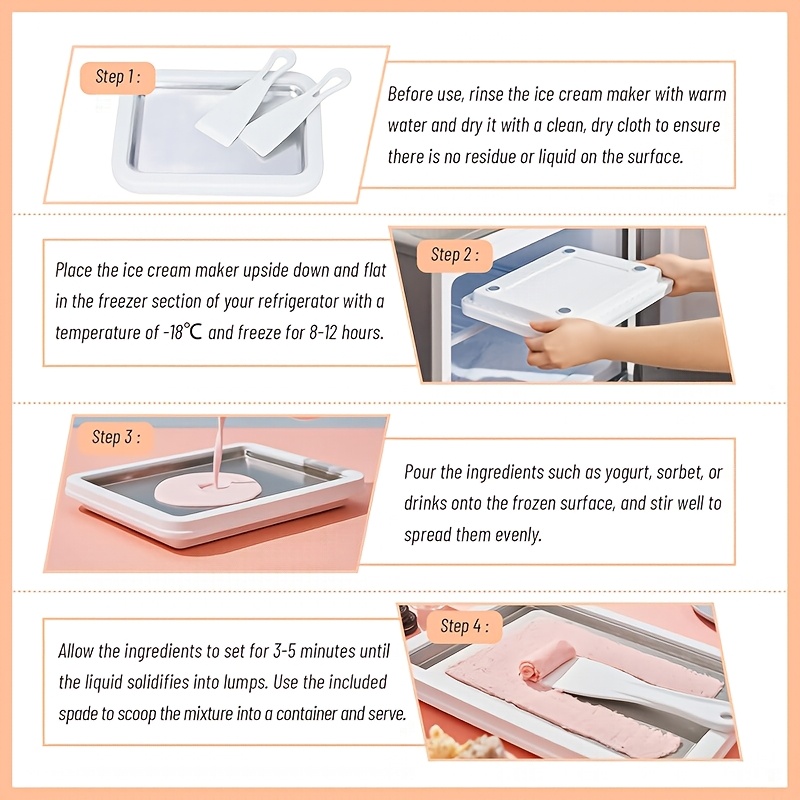 Step 1 :

Before use, rinse the ice cream maker with warm water and dry it with a clean, dry cloth to ensure there is no residue or liquid on the surface.

Step 2 :

Place the ice cream maker upside down and flat in the freezer section of your refrigerator with a temperature of -18℃ and freeze for 8-12 hours.

Step 3 :

Pour the ingredients such as yogurt, sorbet, or drinks onto the frozen surface, and stir well to spread them evenly.

Step 4 :

Allow the ingredients to set for 3-5 minutes until the liquid solidifies into lumps. Use the included spade to scoop the mixture into a container and serve.