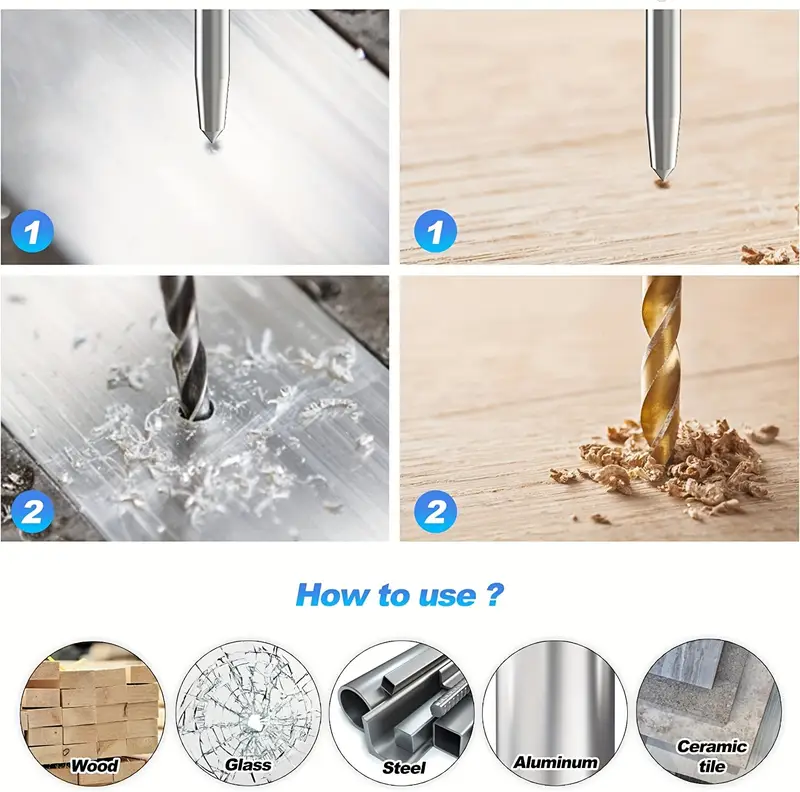 1

1

2

2

How to use ?

Wood

Glass

Steel

Aluminum

Ceramic tile