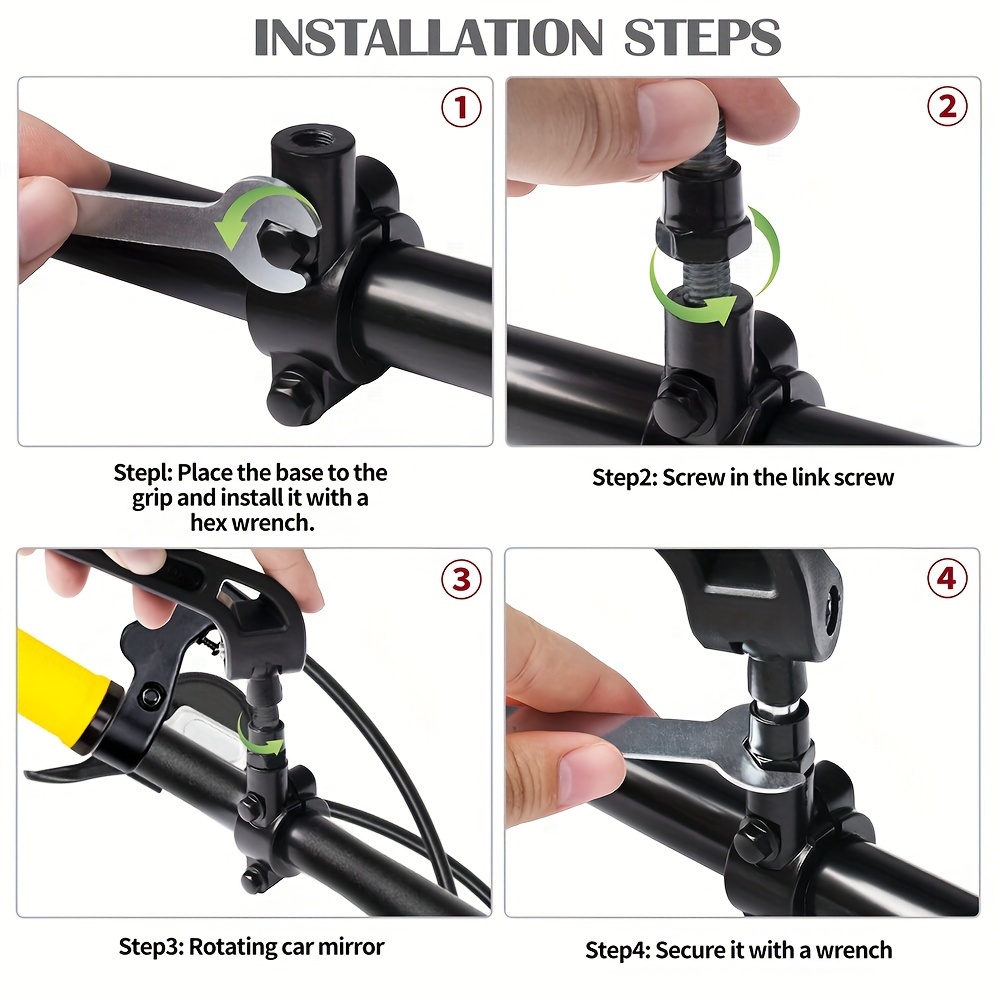 INSTALLATION STEPS

1

Stepl: Place the base to the grip and install it with a hex wrench.

2

Step2: Screw in the link screw

3

Step3: Rotating car mirror

4

Step4: Secure it with a wrench