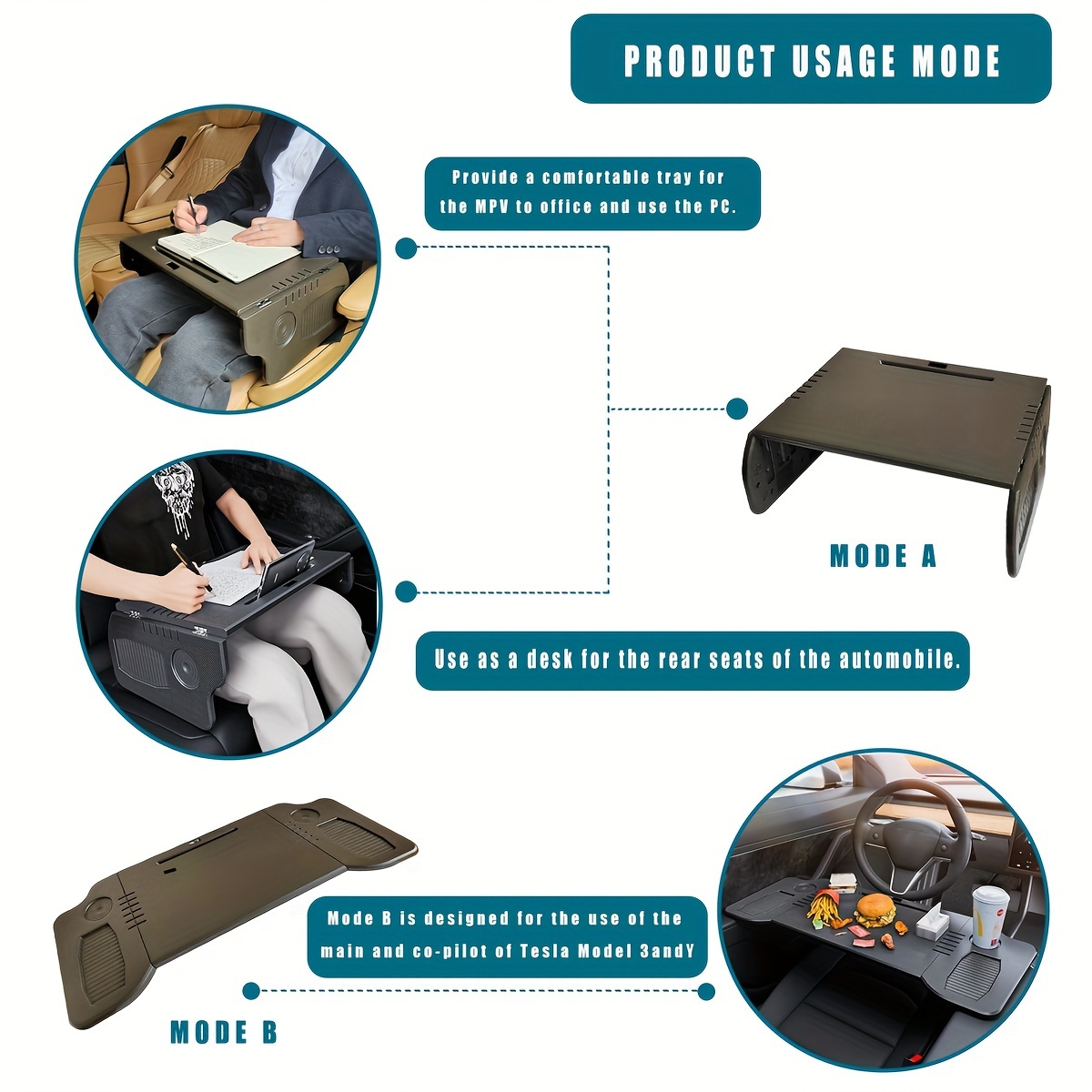 PRODUCT USAGE MODE

Provide a comfortable tray for the MPV to office and use the PC.

MODE A

Use as a desk for the rear seats of the automobile.

Mode B is designed for the use of the main and co-pilot of Tesla Model 3andY

MODE B