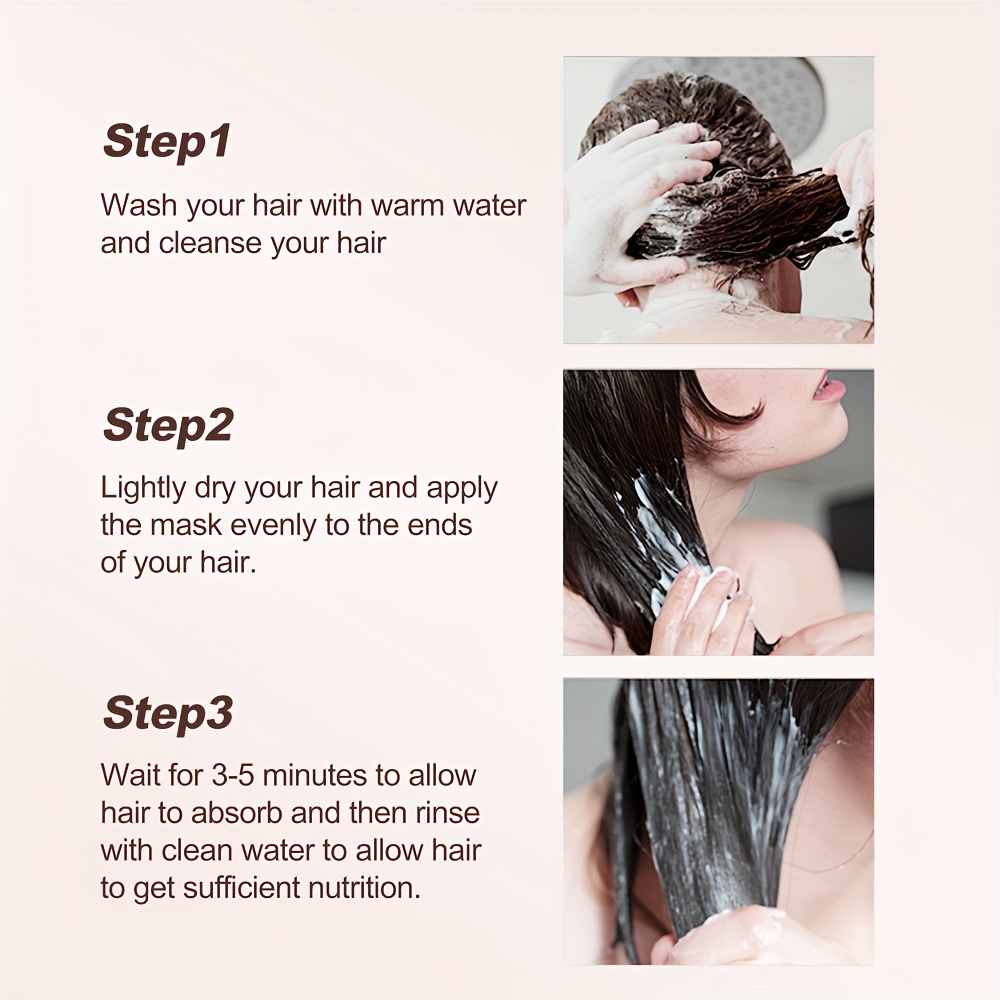 Step1

Wash your hair with warm water and cleanse your hair

Step2

Lightly dry your hair and apply the mask evenly to the ends of your hair.

Step3

Wait for 3-5 minutes to allow hair to absorb and then rinse with clean water to allow hair to get sufficient nutrition.