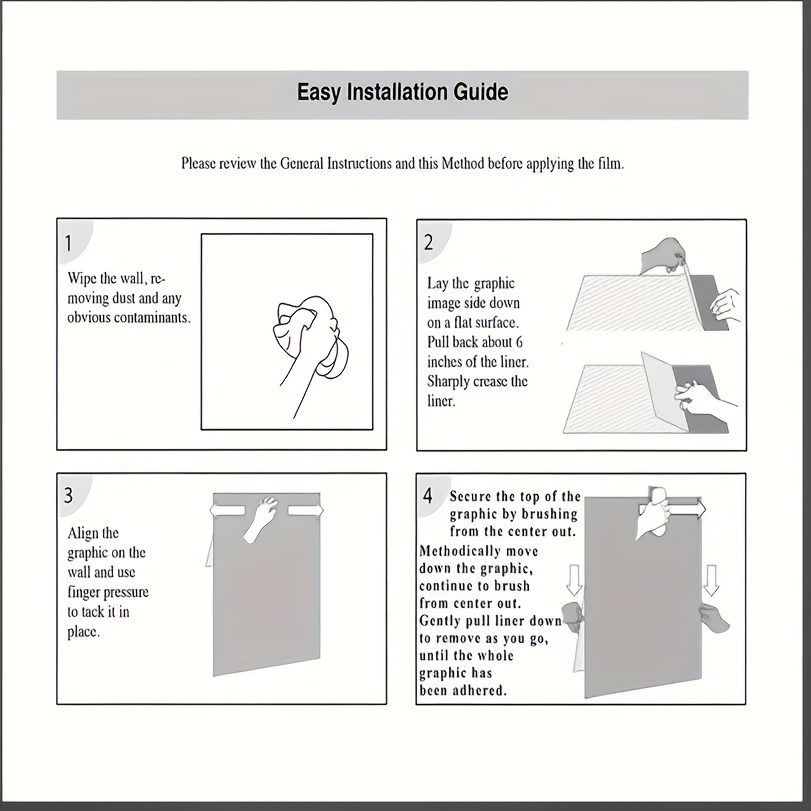 Easy Installation Guide

Please review the General Instructions and this Method before applying the film.

1

Wipe the wall, removing dust and any obvious contaminants.

2

Lay the graphic image side down on a flat surface. Pull back about 6 inches of the liner. Sharply crease the liner.

3

Align the graphic on the wall and use finger pressure to tack it in place.

4

Secure the top of the graphic by brushing from the center out. Methodically move down the graphic, continue to brush from center out. Gently pull liner down to remove as you go, until the whole graphic has been adhered.