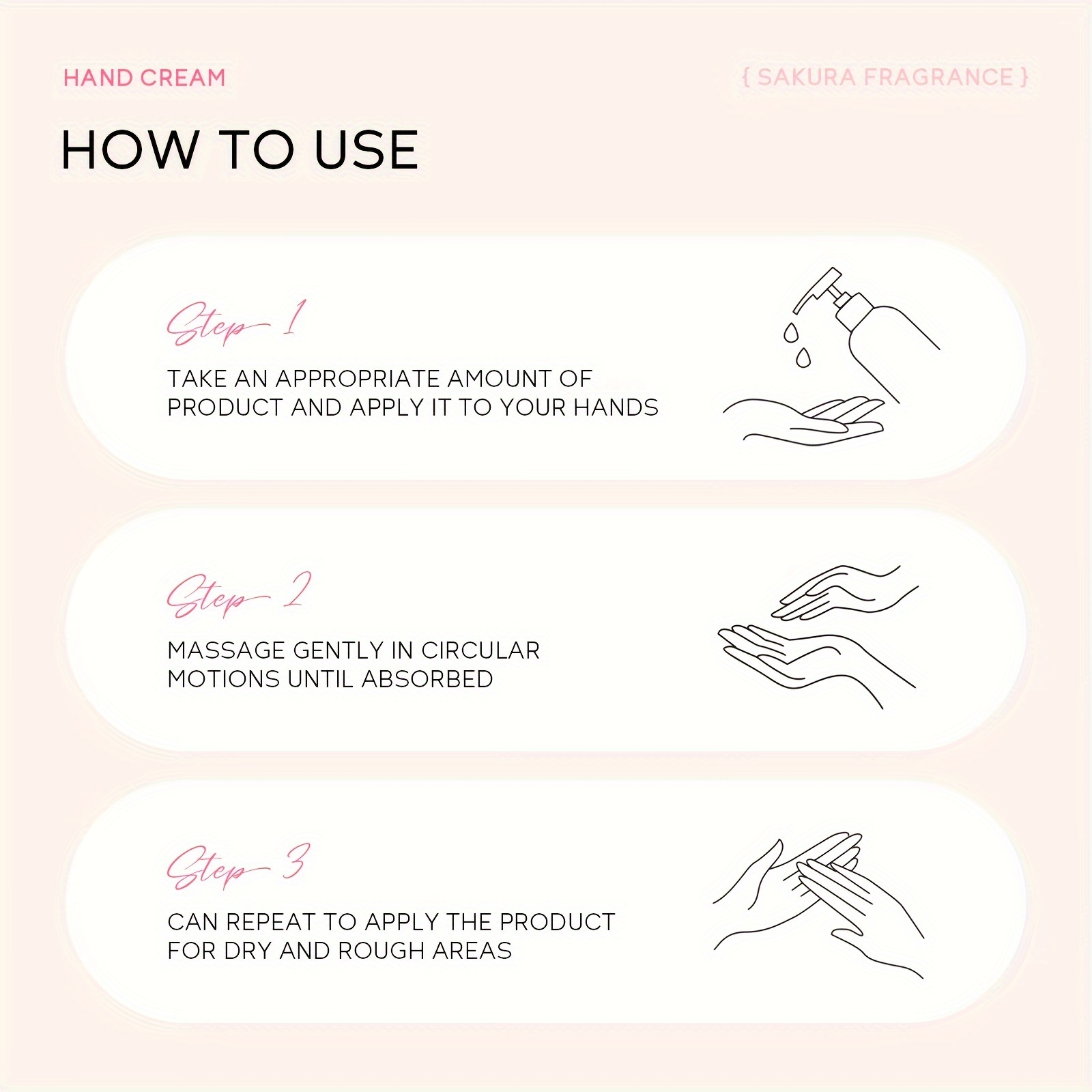 HAND CREAM

{ SAKURA FRAGRANCE }

HOW TO USE

Step 1

TAKE AN APPROPRIATE AMOUNT OF PRODUCT AND APPLY IT TO YOUR HANDS

Step 2

MASSAGE GENTLY IN CIRCULAR MOTIONS UNTIL ABSORBED

Step 3

CAN REPEAT TO APPLY THE PRODUCT FOR DRY AND ROUGH AREAS