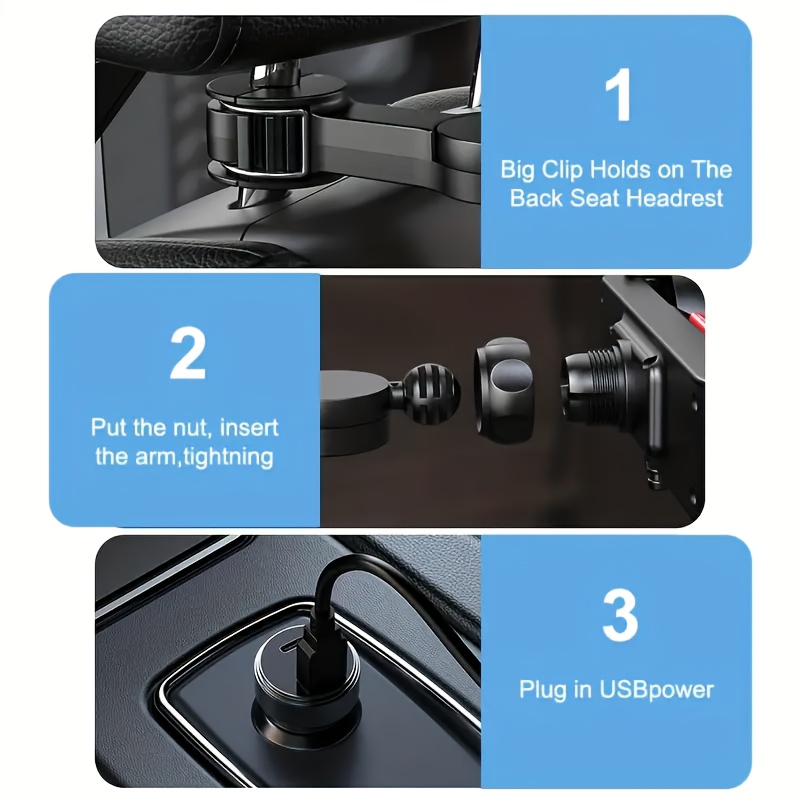 1

Big Clip Holds on The Back Seat Headrest

2

Put the nut, insert the arm,tightning

3

Plug in USBpower