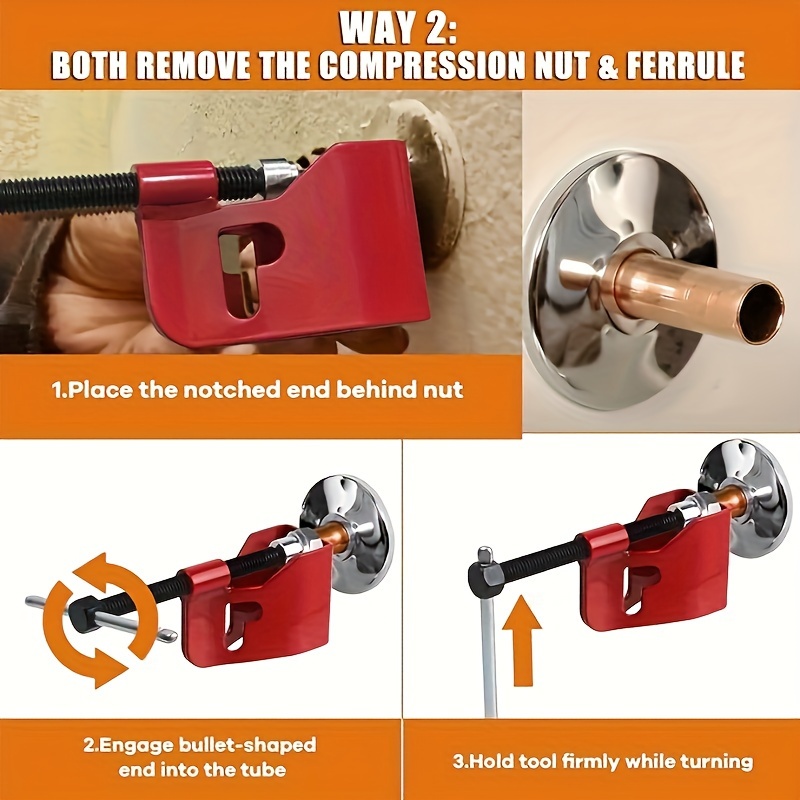 WAY 2:
BOTH REMOVE THE COMPRESSION NUT & FERRULE

1.Place the notched end behind nut

2.Engage bullet-shaped end into the tube

3.Hold tool firmly while turning