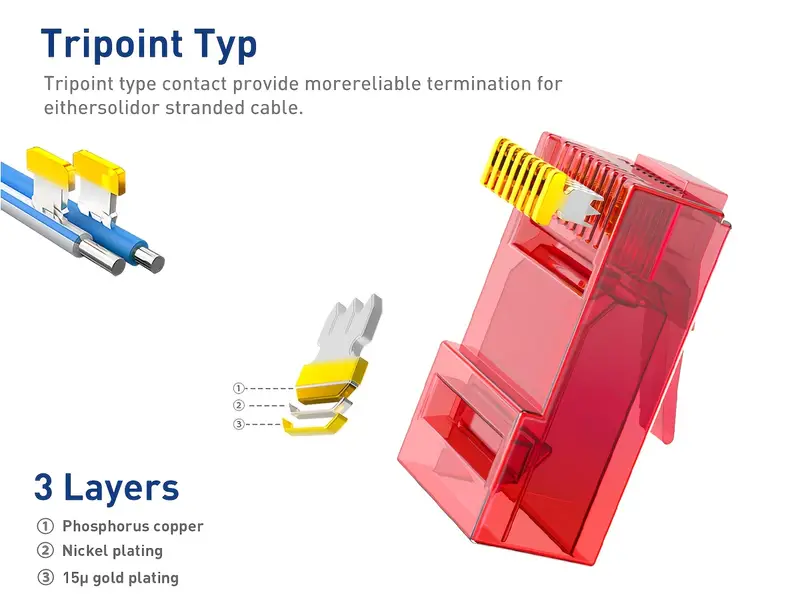 Tripoint Typ

Tripoint type contact provide morereliable termination for eithersolidor stranded cable.

①
②
③

3 Layers

① Phosphorus copper
② Nickel plating
③ 15μ gold plating