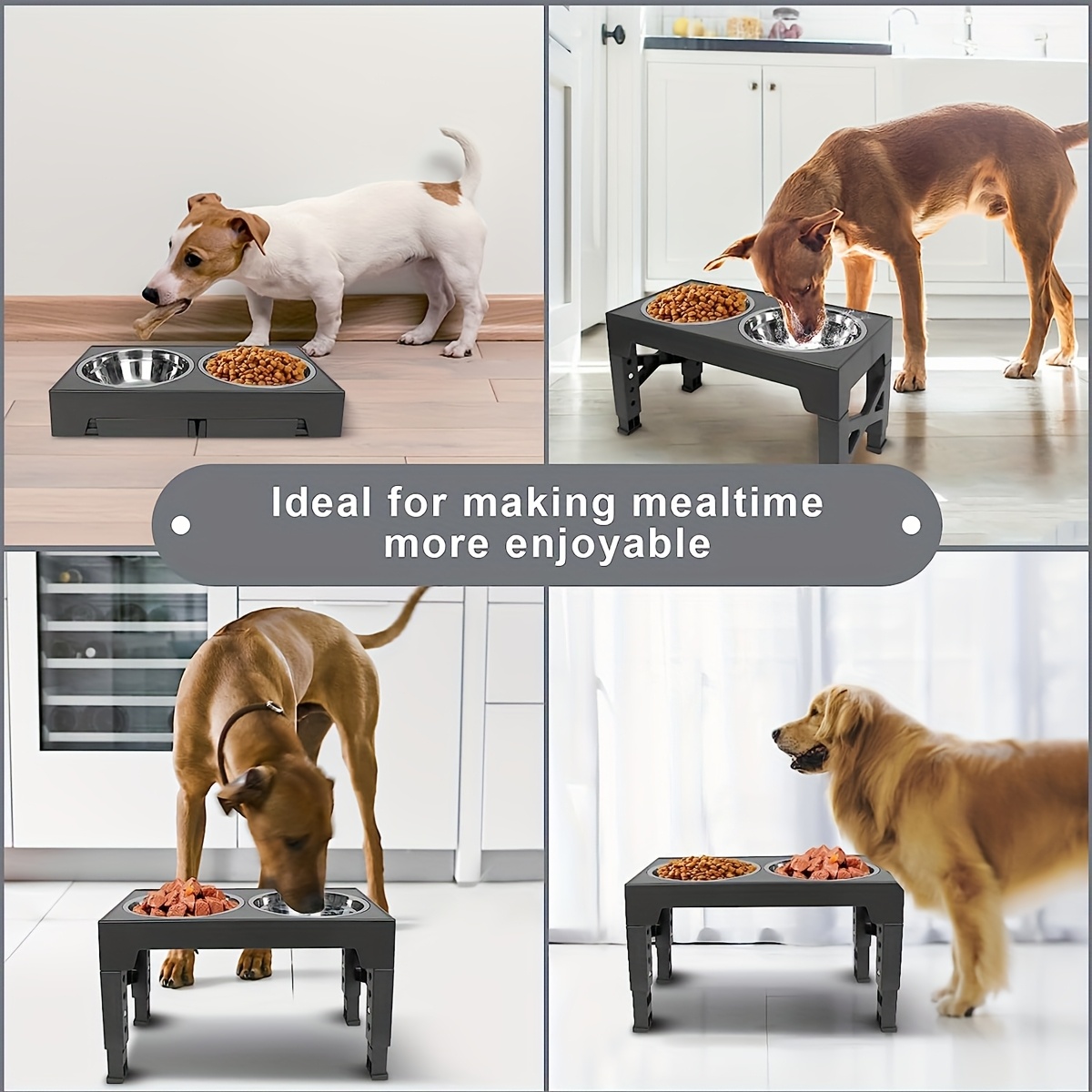 Ideal for making mealtime more enjoyable