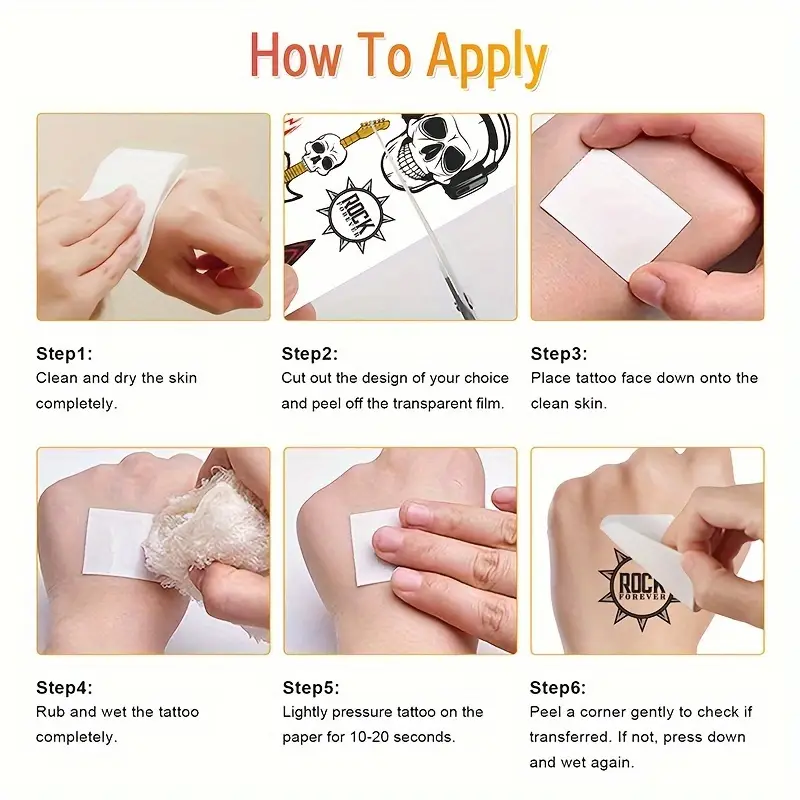 How To Apply

ROCK FOREVER

Step1:
Clean and dry the skin completely.

Step2:
Cut out the design of your choice and peel off the transparent film.

Step3:
Place tattoo face down onto the clean skin.

ROCK FOREVER

Step4:
Rub and wet the tattoo completely.

Step5:
Lightly pressure tattoo on the paper for 10-20 seconds.

Step6:
Peel a corner gently to check if transferred. If not, press down and wet again.