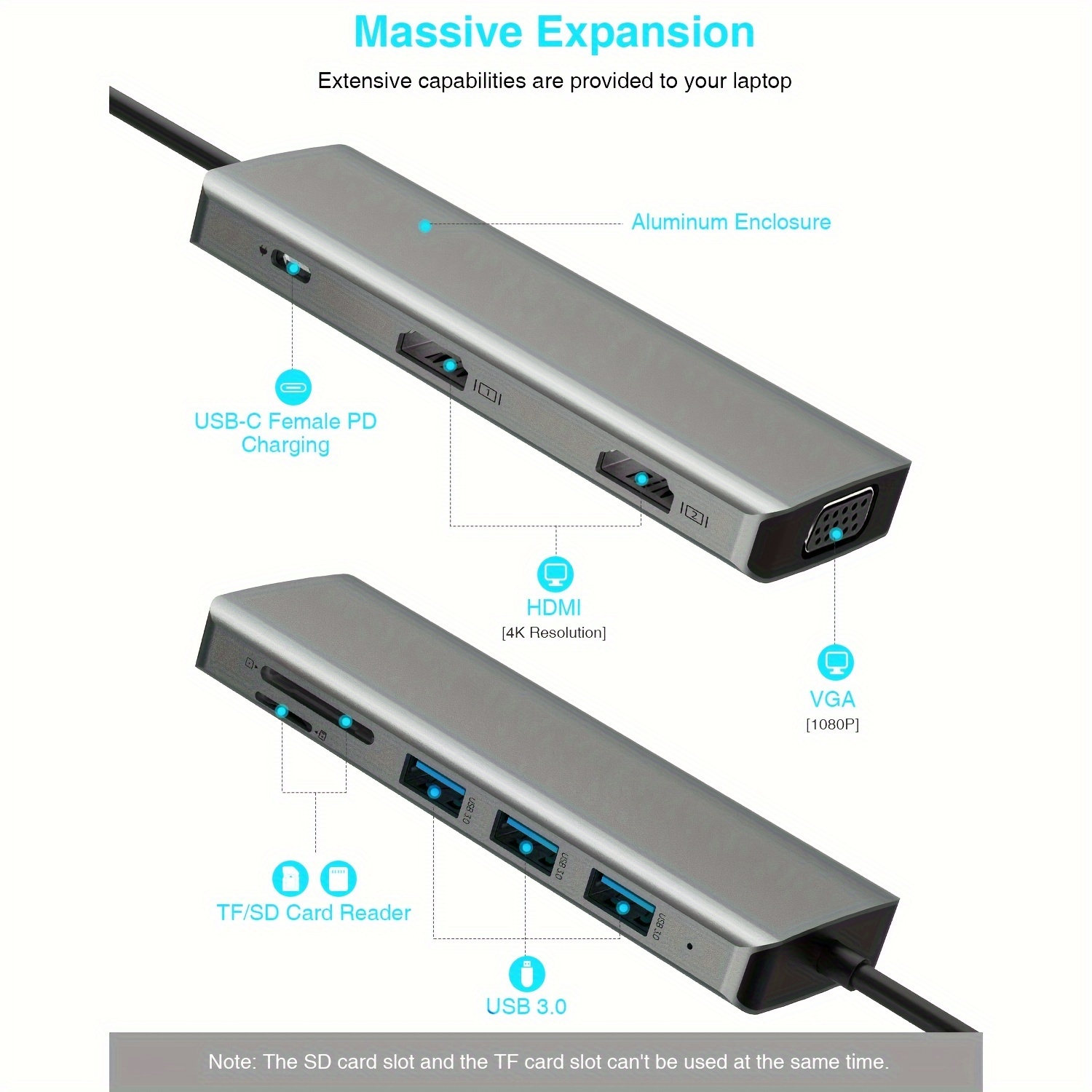 Massive Expansion

Extensive capabilities are provided to your laptop

Aluminum Enclosure

USB-C Female PD Charging

1

2

HDMI
[4K Resolution]

VGA
[1080P]

USB 3.0

USB 3.0

USB 3.0

TF/SD Card Reader

USB 3.0

Note: The SD card slot and the TF card slot can't be used at the same time.