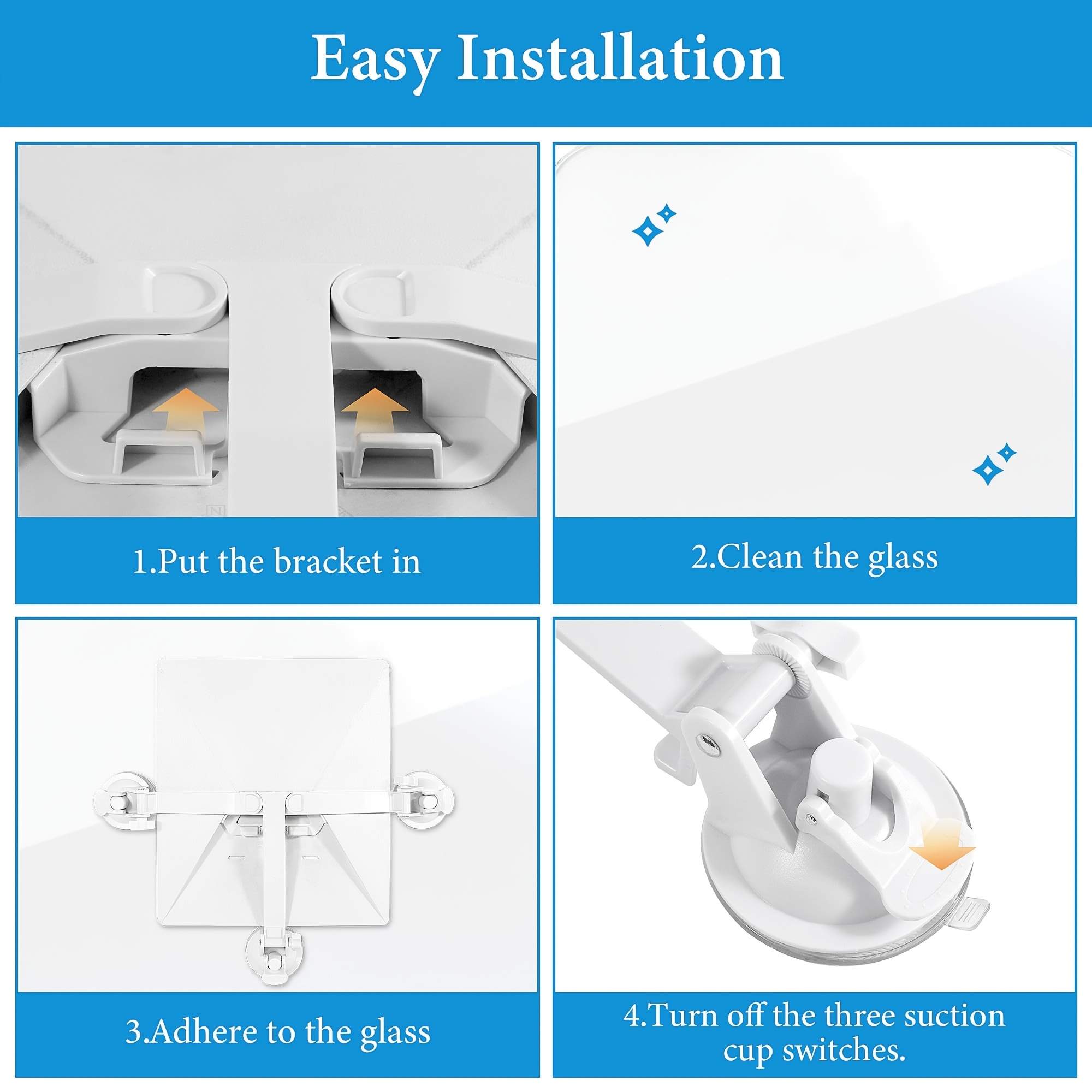 Easy Installation

1.Put the bracket in

2.Clean the glass

3.Adhere to the glass

4.Turn off the three suction cup switches.