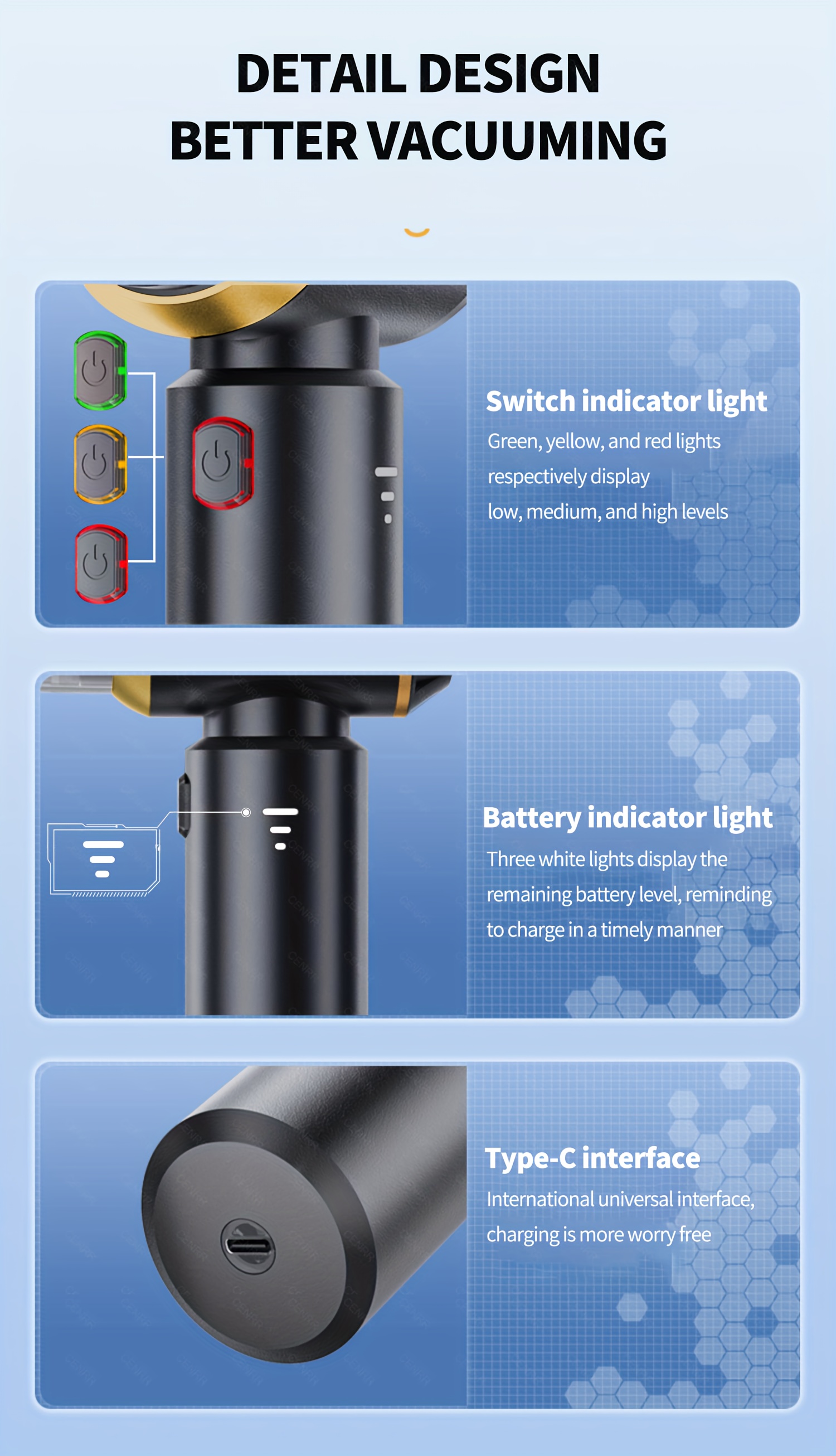 DETAIL DESIGN
BETTER VACUUMING

Switch indicator light
Green, yellow, and red lights respectively display low, medium, and high levels

Battery indicator light
Three white lights display the remaining battery level, reminding to charge in a timely manner

Type-C interface
International universal interface, charging is more worry free