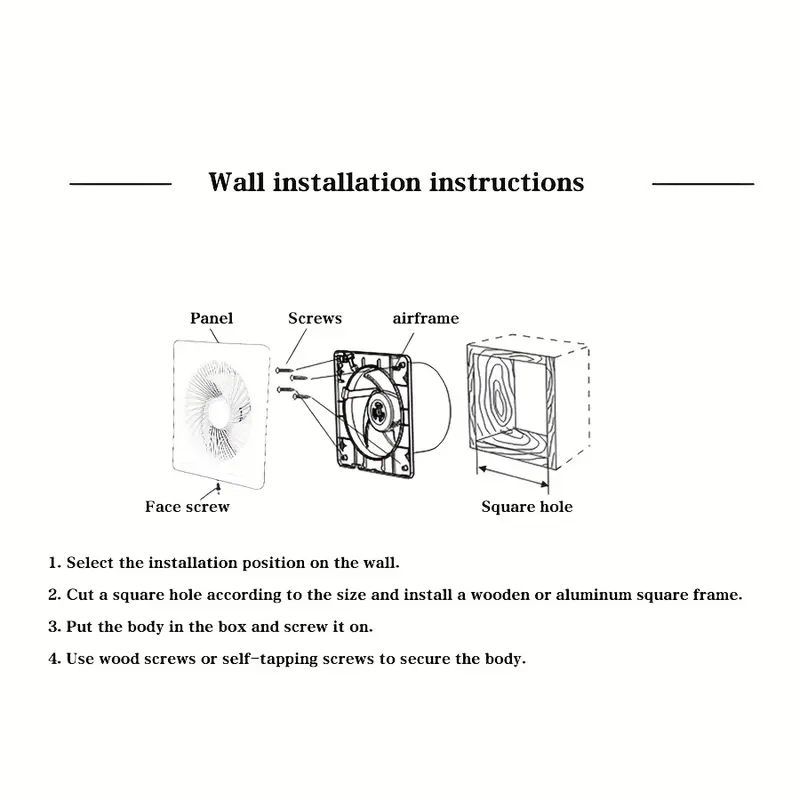 Wall installation instructions

Panel
Screws
airframe
Face screw
Square hole

1. Select the installation position on the wall.

2. Cut a square hole according to the size and install a wooden or aluminum square frame.

3. Put the body in the box and screw it on.

4. Use wood screws or self-tapping screws to secure the body.