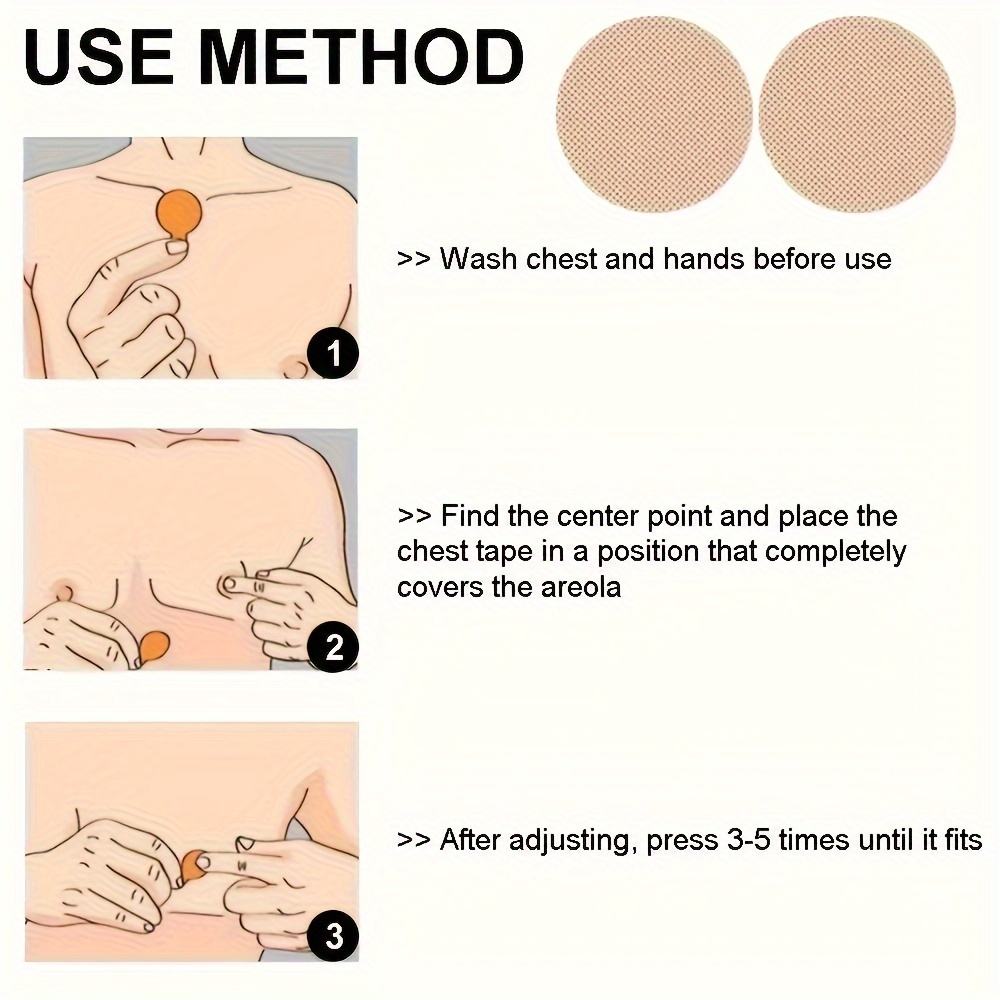 USE METHOD

1

>> Wash chest and hands before use

2

>> Find the center point and place the chest tape in a position that completely covers the areola

3

>> After adjusting, press 3-5 times until it fits