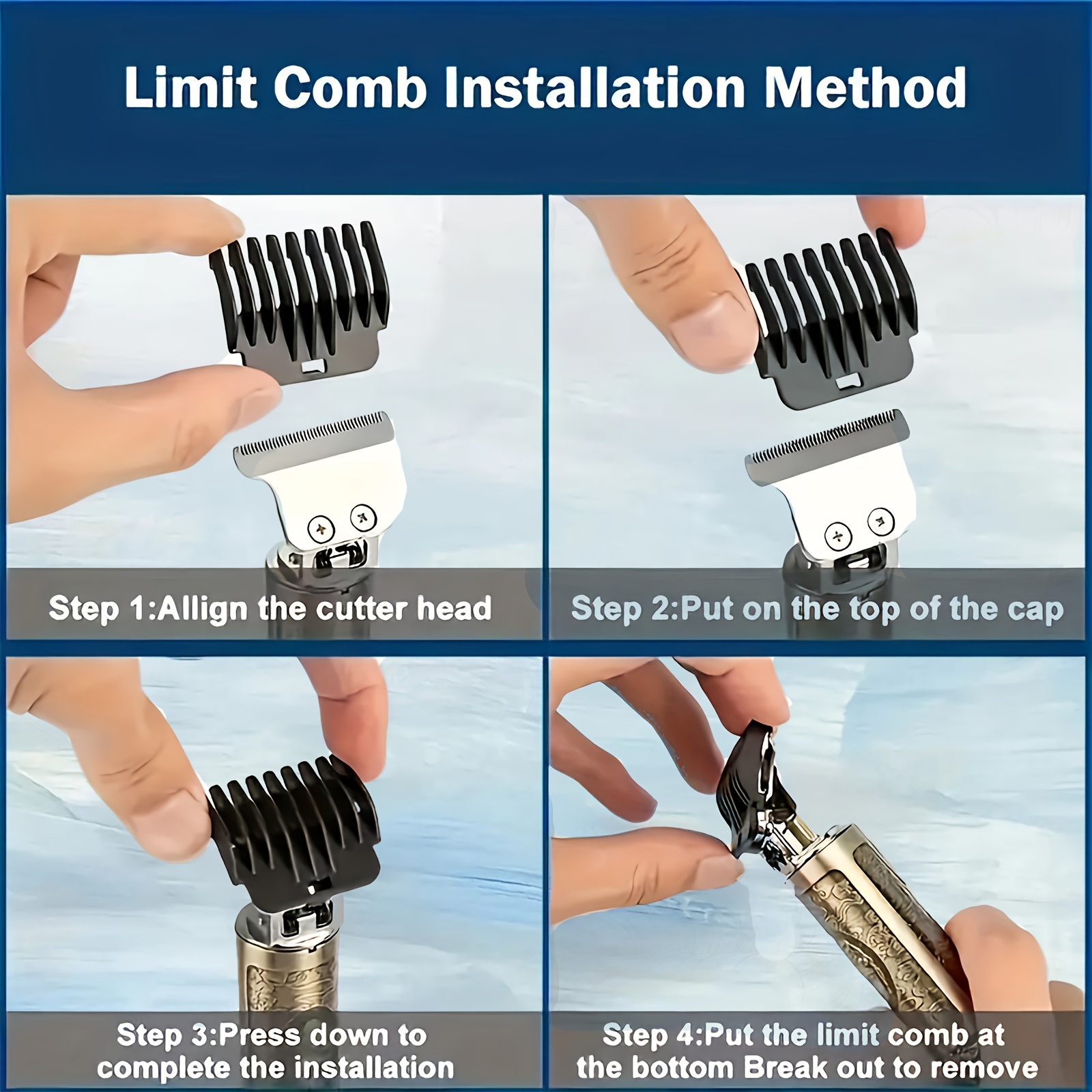 Limit Comb Installation Method

Step 1:Allign the cutter head

Step 2:Put on the top of the cap

Step 3:Press down to complete the installation

Step 4:Put the limit comb at the bottom Break out to remove