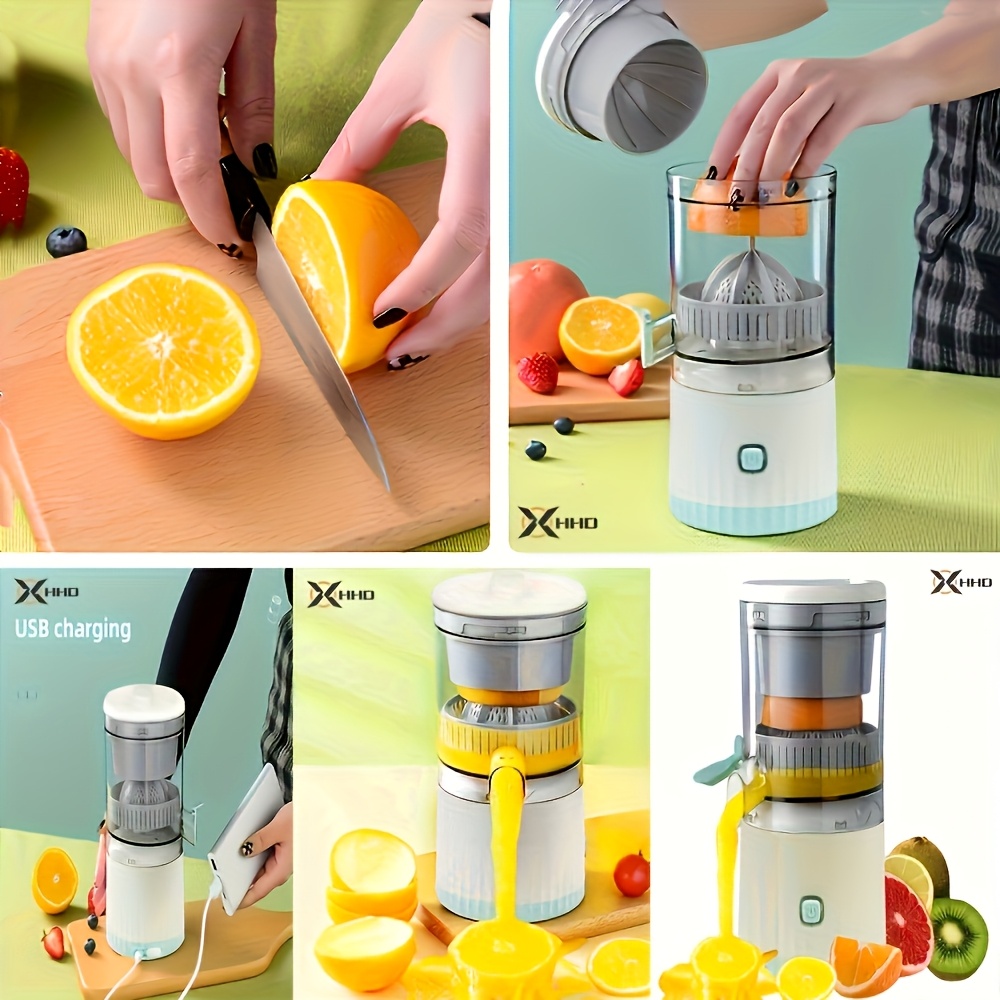 XHHD

XHHD
USB charging

XHHD

XHHD