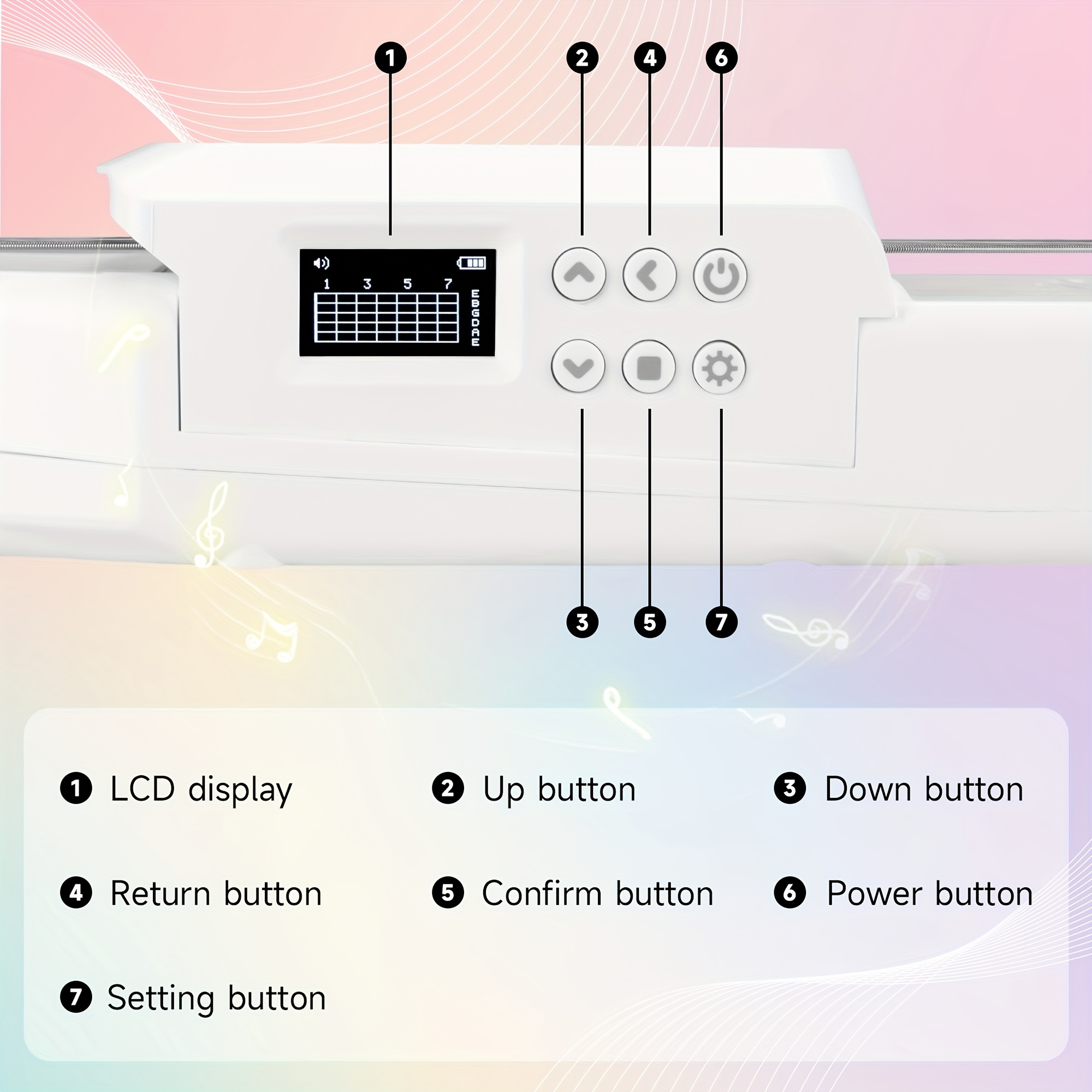 1 2 4 6

1 3 5 7
E B G D A E

3 5 7

1 LCD display
2 Up button
3 Down button
4 Return button
5 Confirm button
6 Power button
7 Setting button