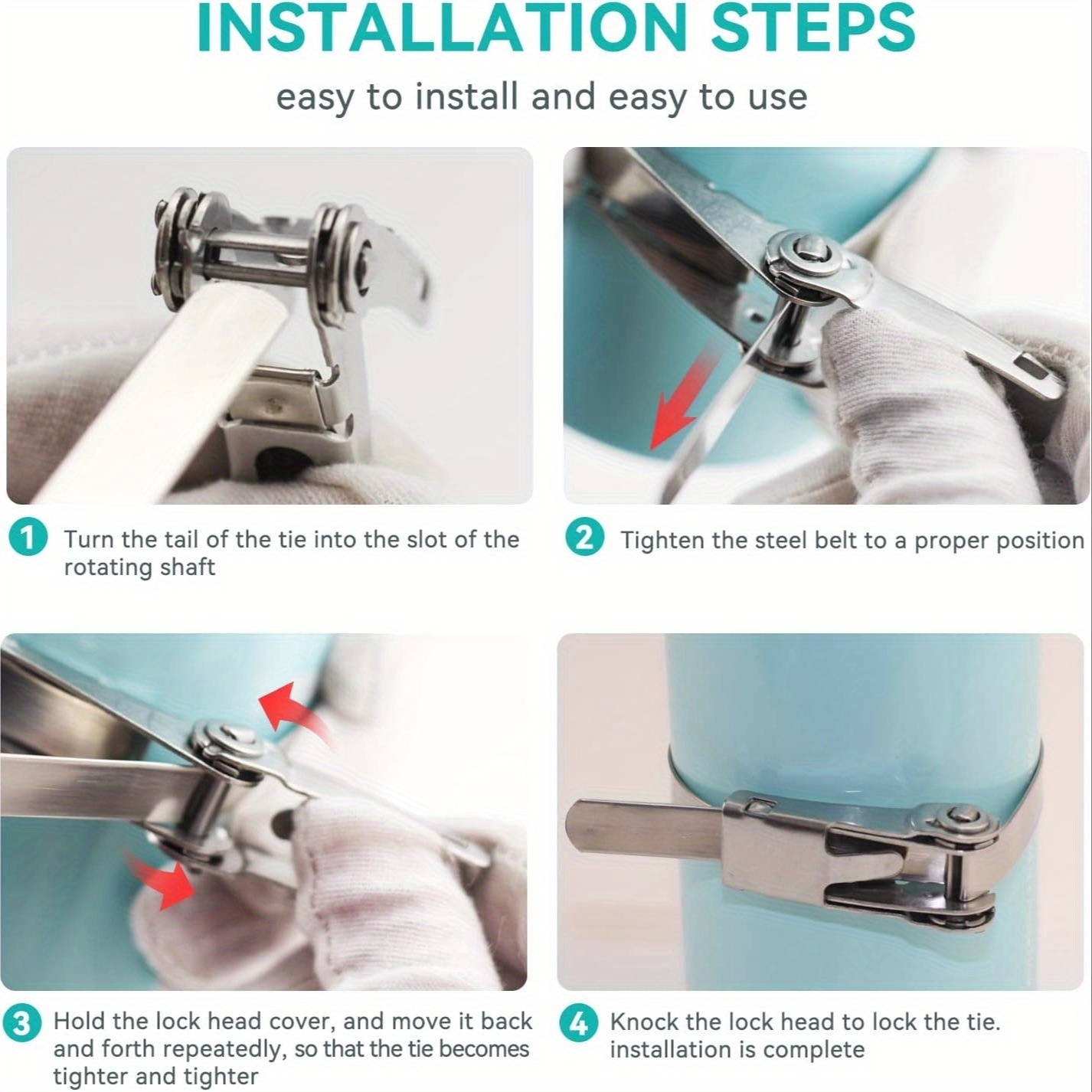 INSTALLATION STEPS

easy to install and easy to use

1 Turn the tail of the tie into the slot of the rotating shaft

2 Tighten the steel belt to a proper position

3 Hold the lock head cover, and move it back and forth repeatedly, so that the tie becomes tighter and tighter

4 Knock the lock head to lock the tie. installation is complete