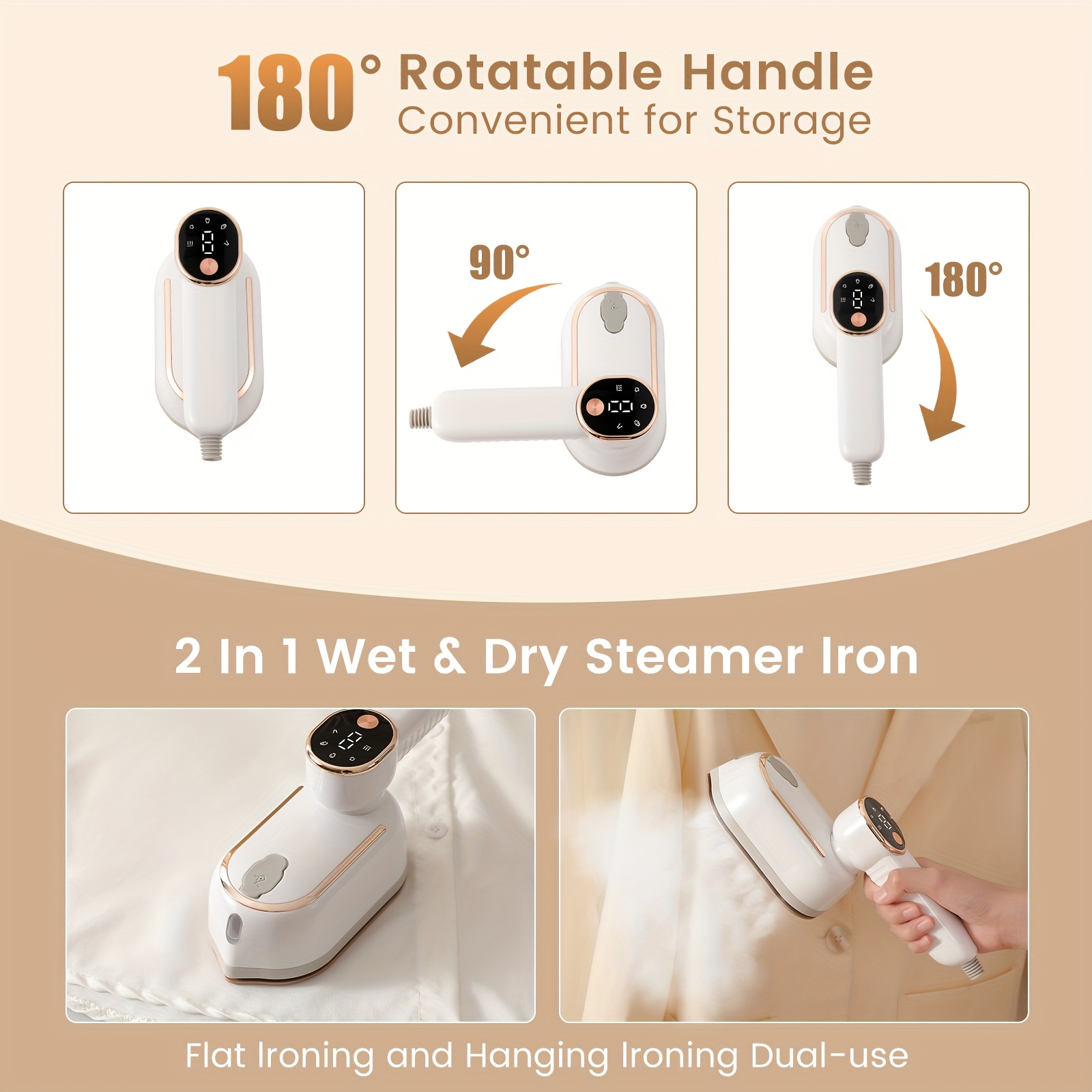 180° Rotatable Handle
Convenient for Storage

90°

180°

2 In 1 Wet & Dry Steamer Iron

Flat Ironing and Hanging Ironing Dual-use