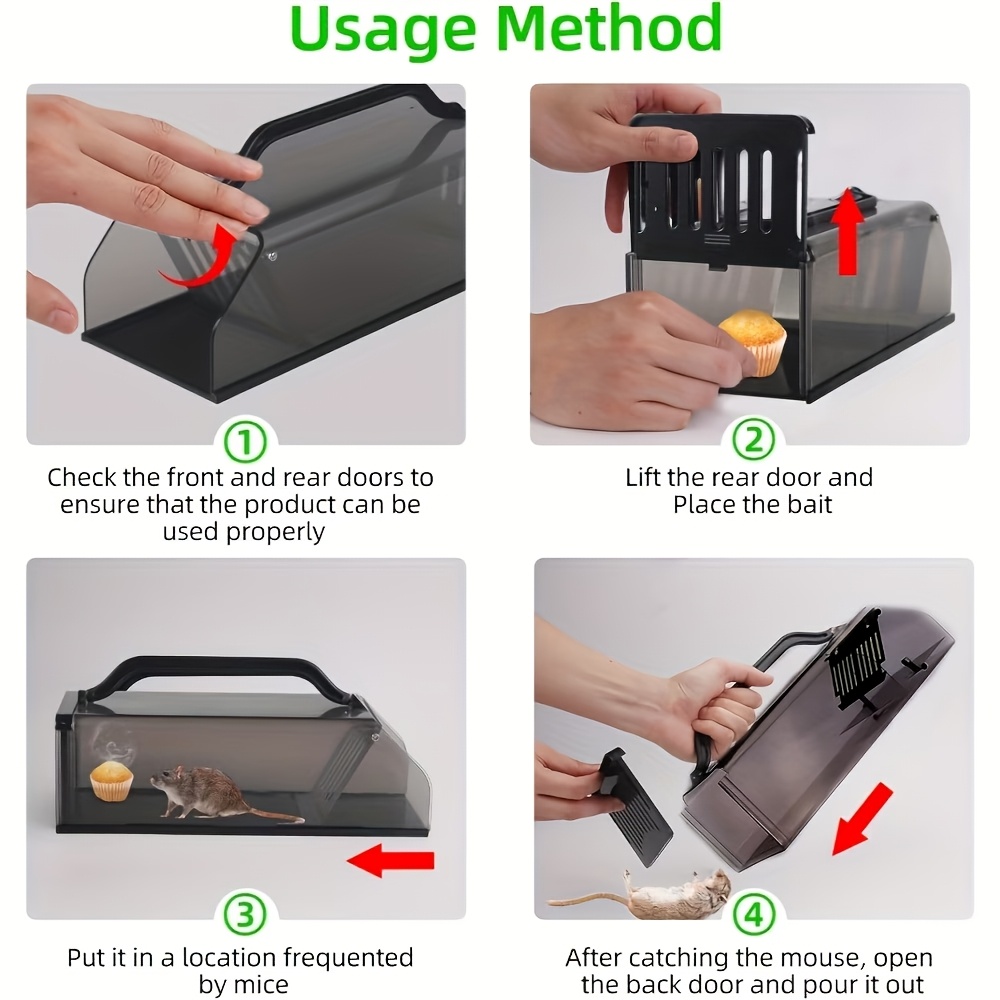 Usage Method

①
Check the front and rear doors to ensure that the product can be used properly

②
Lift the rear door and Place the bait

③
Put it in a location frequented by mice

④
After catching the mouse, open the back door and pour it out