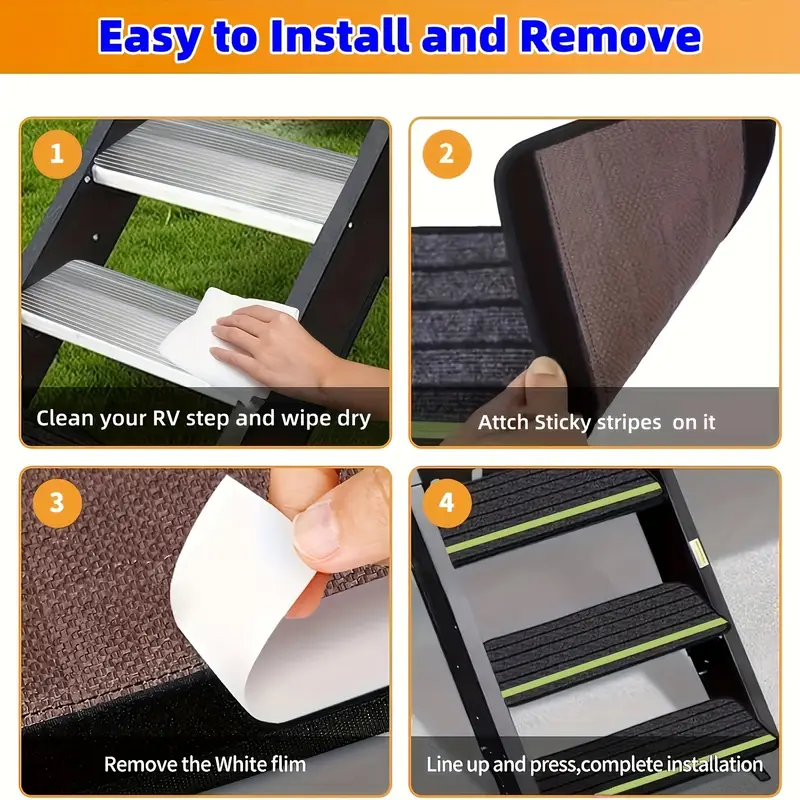 Easy to Install and Remove

1

Clean your RV step and wipe dry

2

Attch Sticky stripes  on it

3

Remove the White flim

4

Line up and press,complete installation